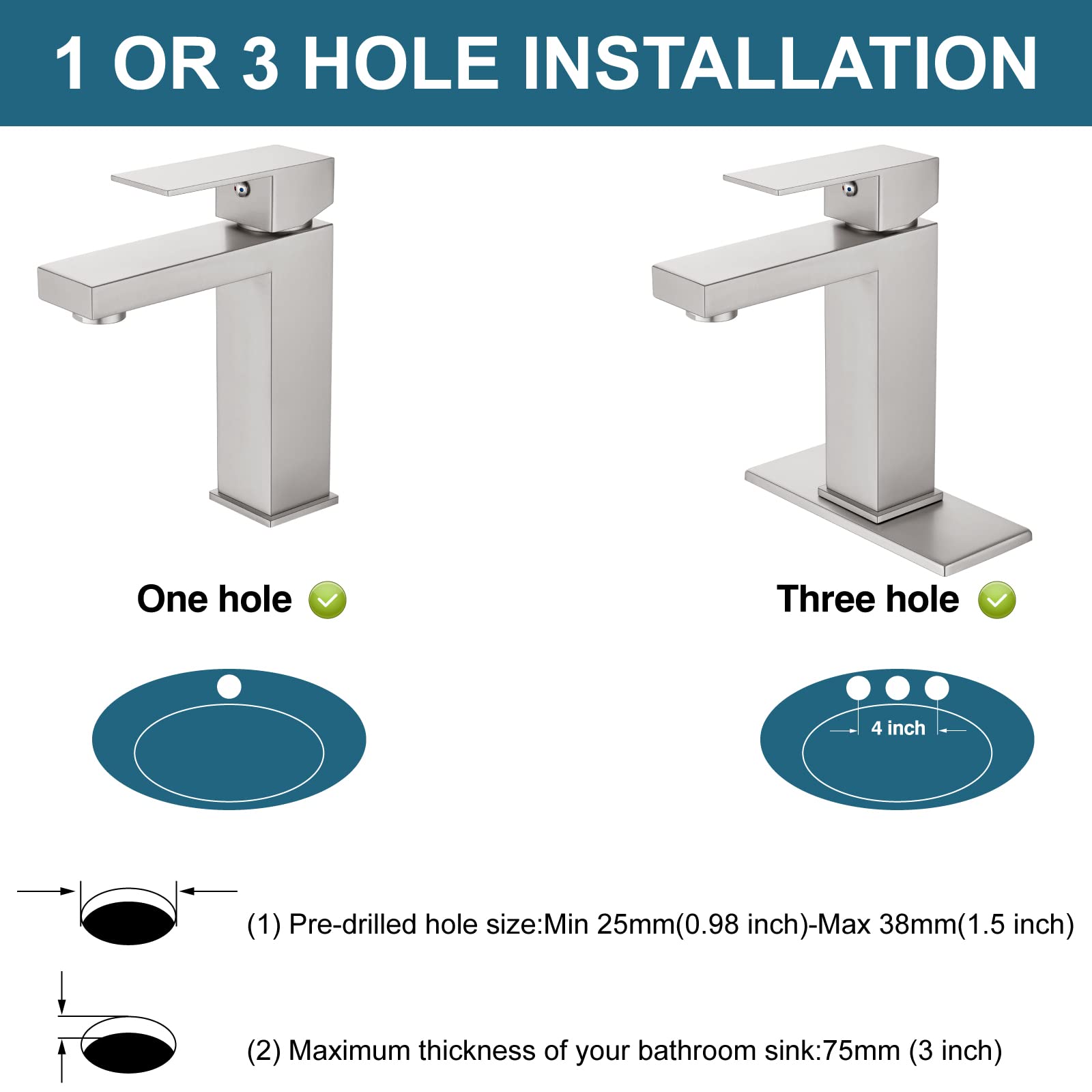 1 OR 3 HOLE INSTALLATION

One hole

Three hole

4 inch

(1) Pre-drilled hole size:Min 25mm(0.98 inch)-Max 38mm(1.5 inch)

(2) Maximum thickness of your bathroom sink:75mm (3 inch)