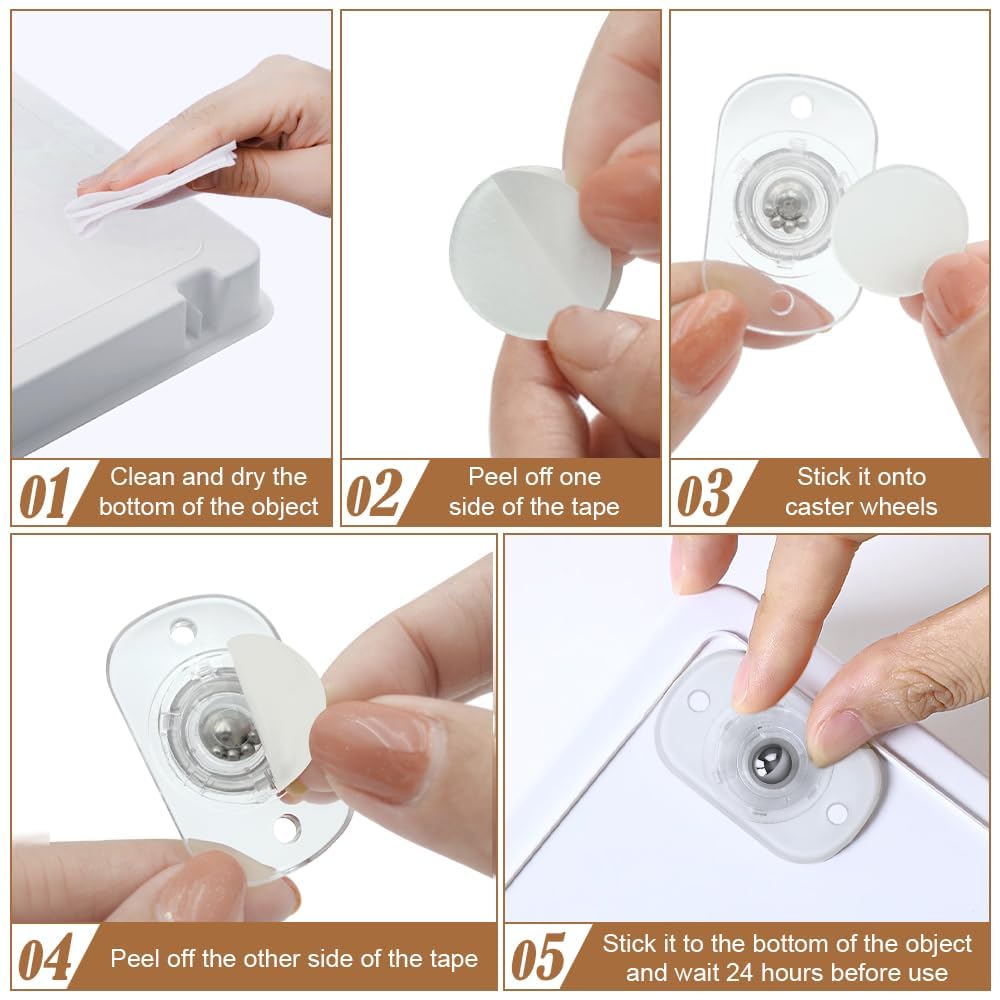 01 Clean and dry the bottom of the object

02 Peel off one side of the tape

03 Stick it onto caster wheels

04 Peel off the other side of the tape

05 Stick it to the bottom of the object and wait 24 hours before use