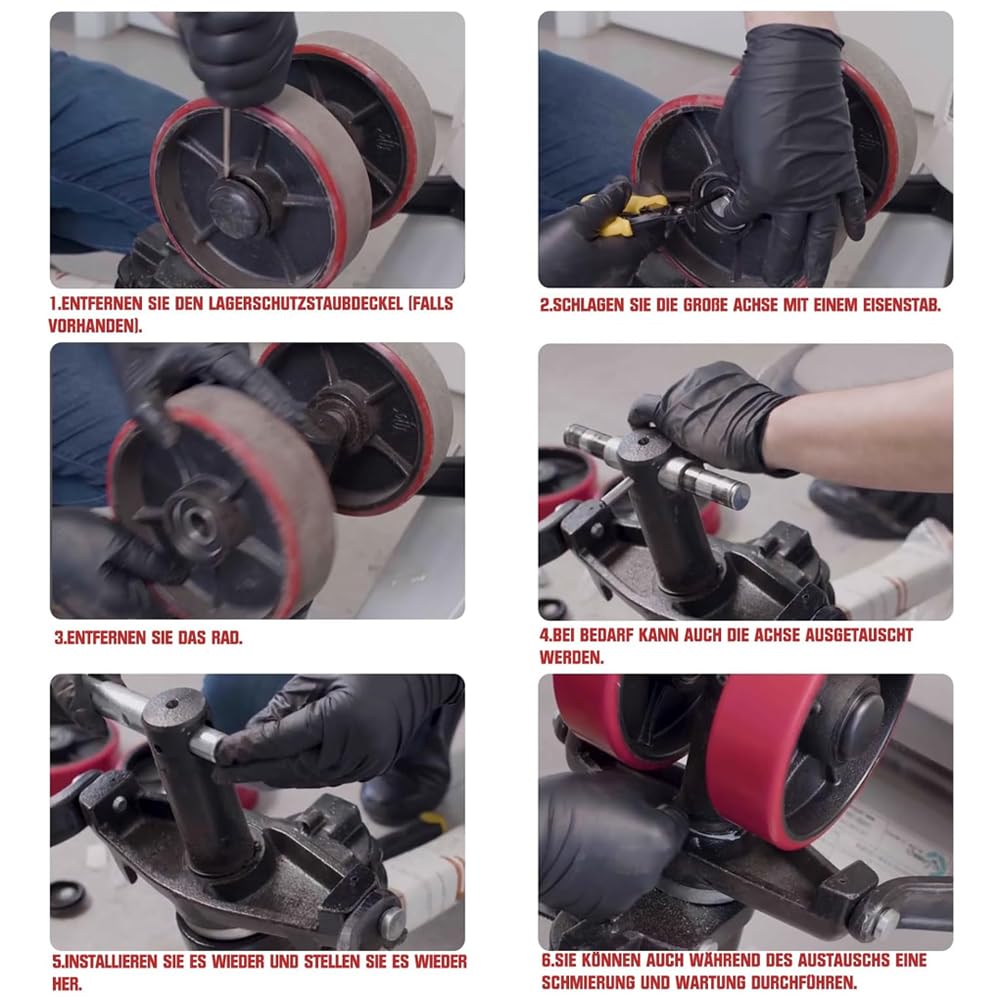 1.ENTFERNEN SIE DEN LAGERSCHUTZSTAUBDECKEL (FALLS VORHANDEN).

2.SCHLAGEN SIE DIE GROßE ACHSE MIT EINEM EISENSTAB.

3.ENTFERNEN SIE DAS RAD.

4.BEI BEDARF KANN AUCH DIE ACHSE AUSGETAUSCHT WERDEN.

5.INSTALLIEREN SIE ES WIEDER UND STELLEN SIE ES WIEDER HER.

6.SIE KÖNNEN AUCH WÄHREND DES AUSTAUSCHS EINE SCHMIERUNG UND WARTUNG DURCHFÜHREN.