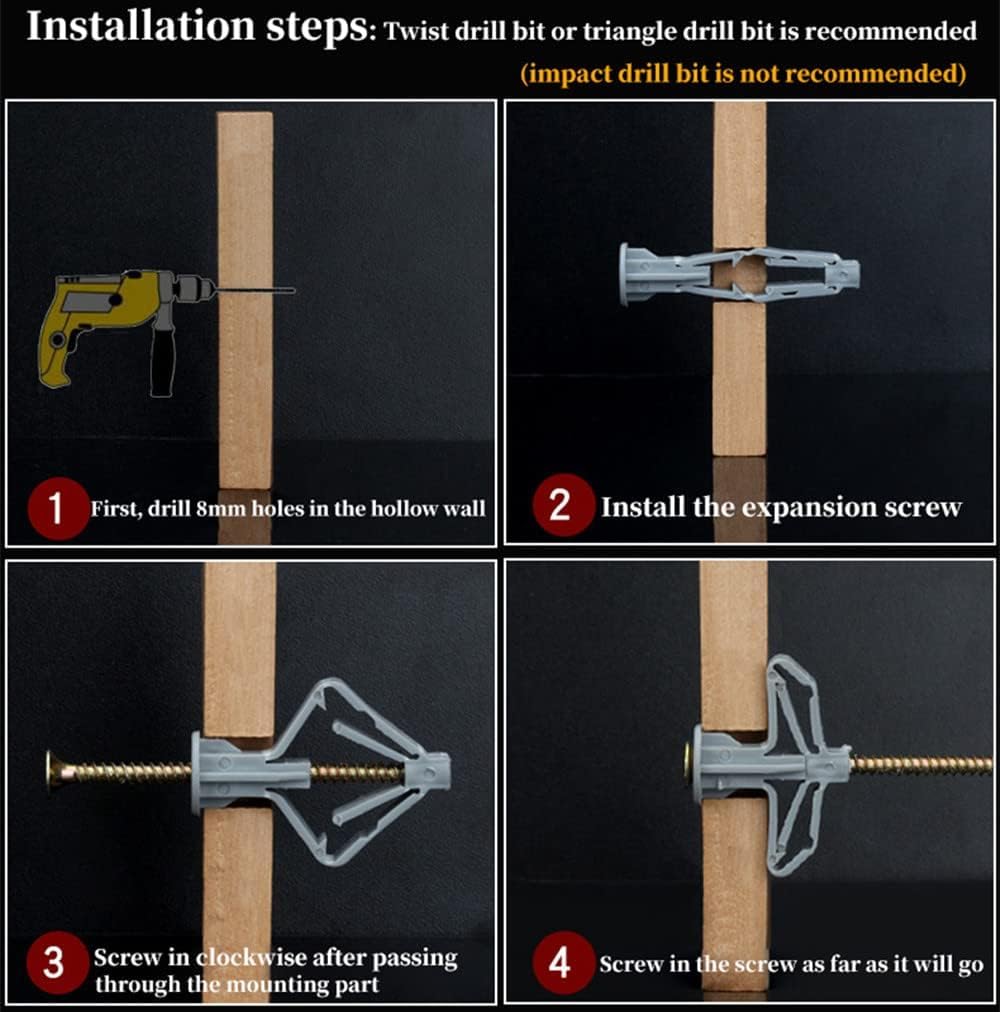 Installation steps: Twist drill bit or triangle drill bit is recommended
(impact drill bit is not recommended)

1 First, drill 8mm holes in the hollow wall

2 Install the expansion screw

3 Screw in clockwise after passing through the mounting part

4 Screw in the screw as far as it will go