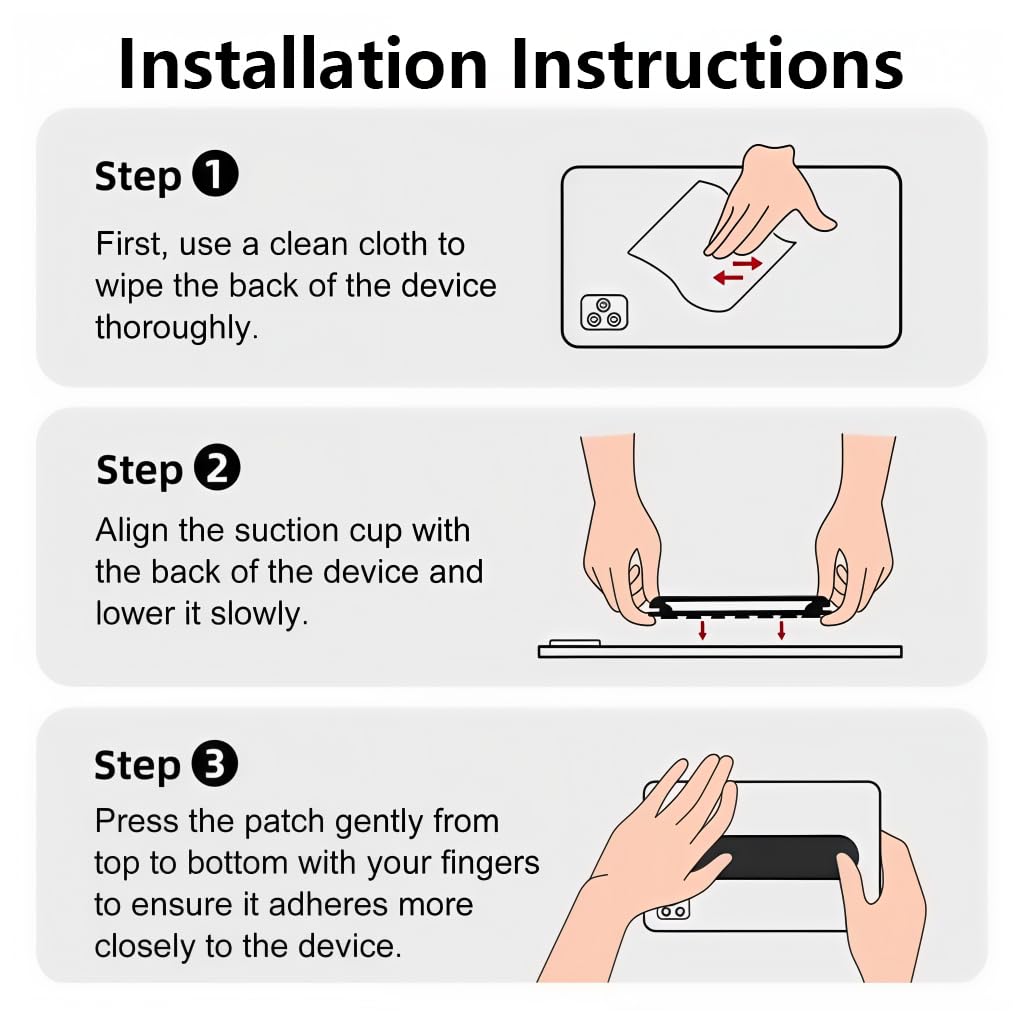 Installation Instructions

Step ❶

First, use a clean cloth to wipe the back of the device thoroughly.

Step ❷

Align the suction cup with the back of the device and lower it slowly.

Step ❸

Press the patch gently from top to bottom with your fingers to ensure it adheres more closely to the device.