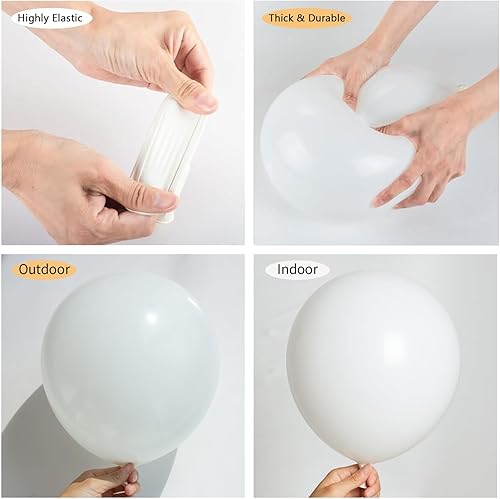 Highly Elastic

Thick & Durable

Outdoor

Indoor