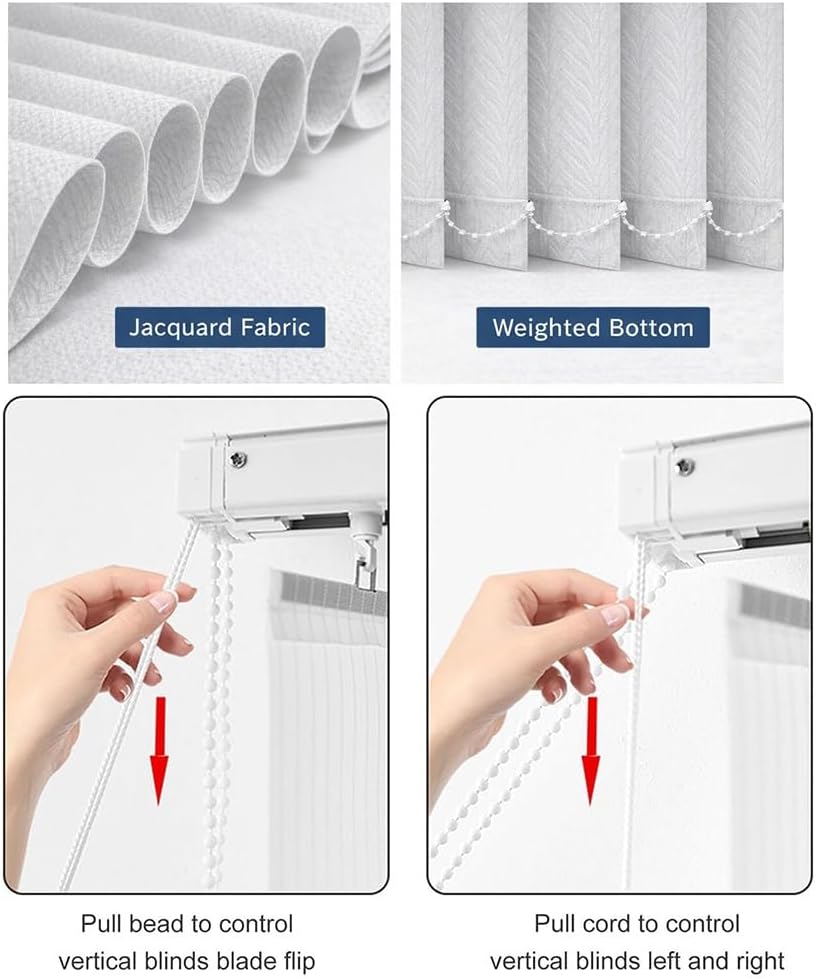 Jacquard Fabric

Weighted Bottom

Pull bead to control vertical blinds blade flip

Pull cord to control vertical blinds left and right