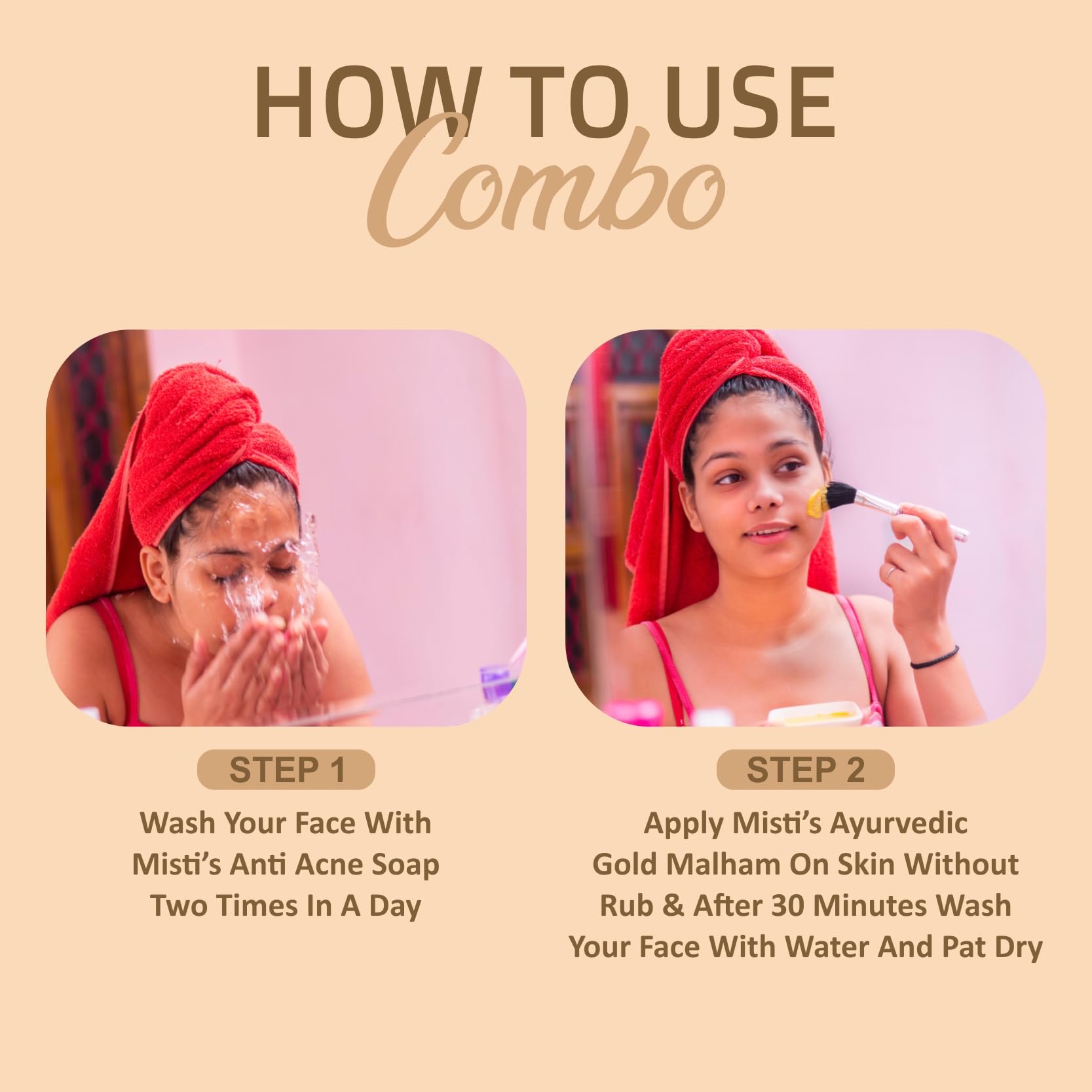 HOW TO USE
Combo

STEP 1
Wash Your Face With Misti's Anti Acne Soap Two Times In A Day

STEP 2
Apply Misti's Ayurvedic Gold Malham On Skin Without Rub & After 30 Minutes Wash Your Face With Water And Pat Dry