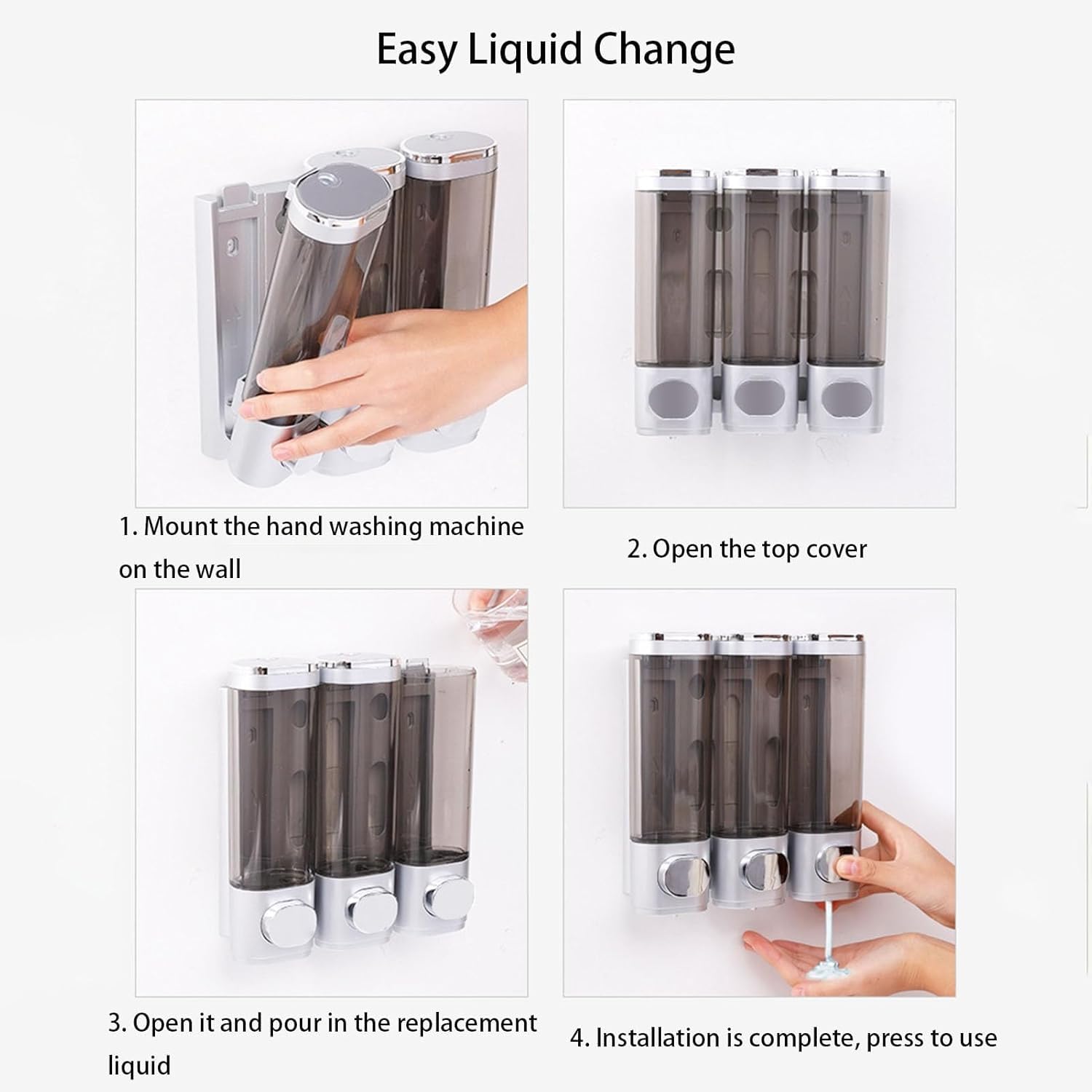 Easy Liquid Change

1. Mount the hand washing machine on the wall

2. Open the top cover

3. Open it and pour in the replacement liquid

4. Installation is complete, press to use