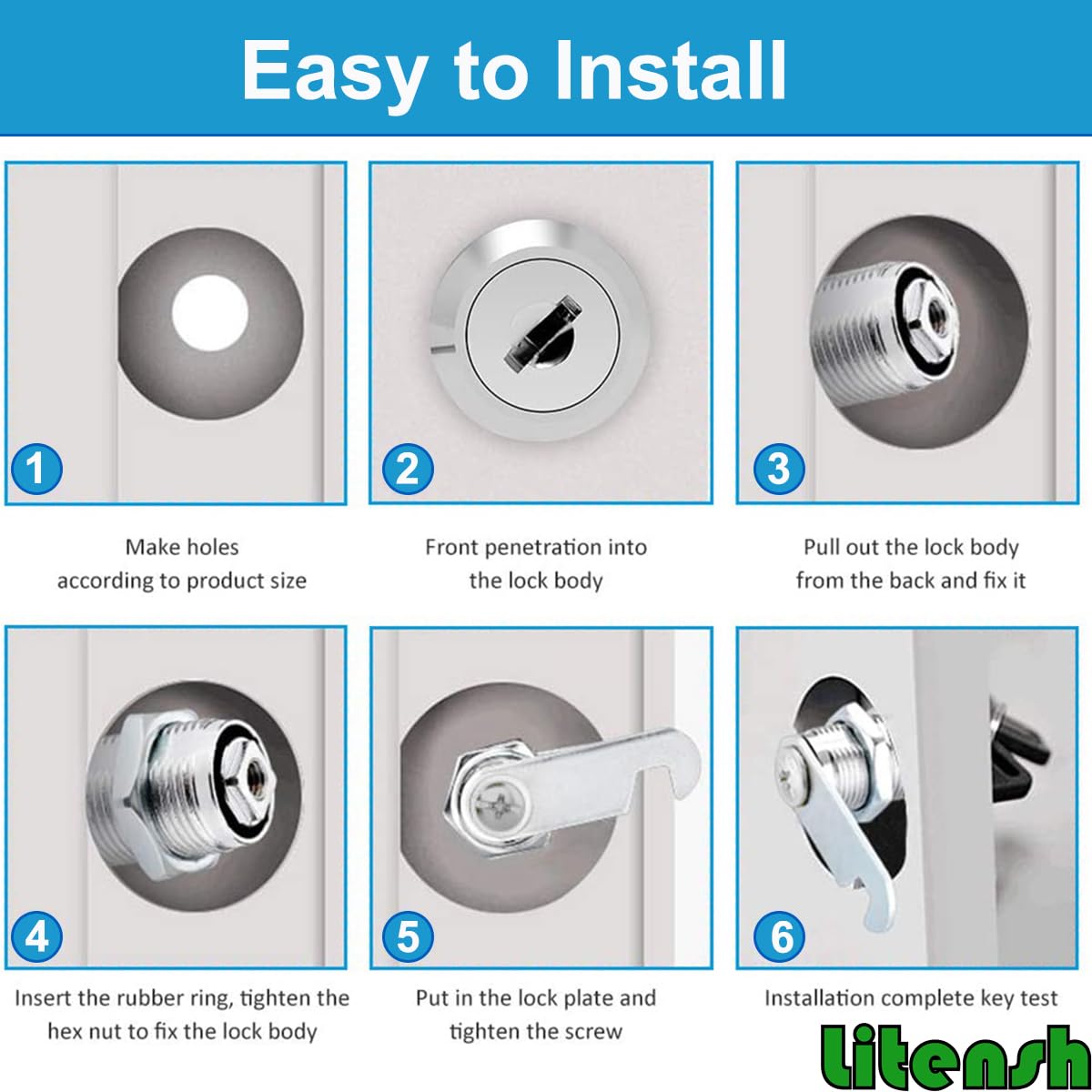 Easy to Install

1

Make holes according to product size

2

Front penetration into the lock body

3

Pull out the lock body from the back and fix it

4

Insert the rubber ring, tighten the hex nut to fix the lock body

5

Put in the lock plate and tighten the screw

6

Installation complete key test

Litensh