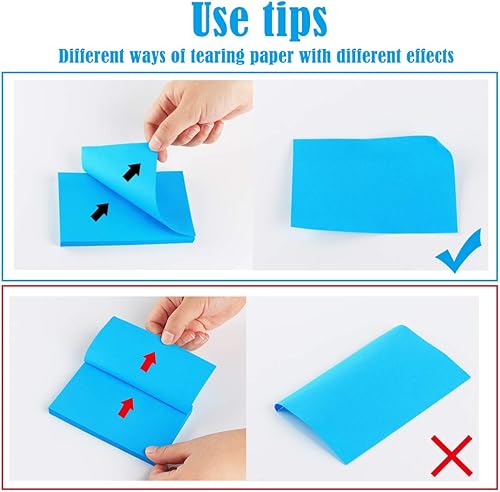 Use tips

Different ways of tearing paper with different effects