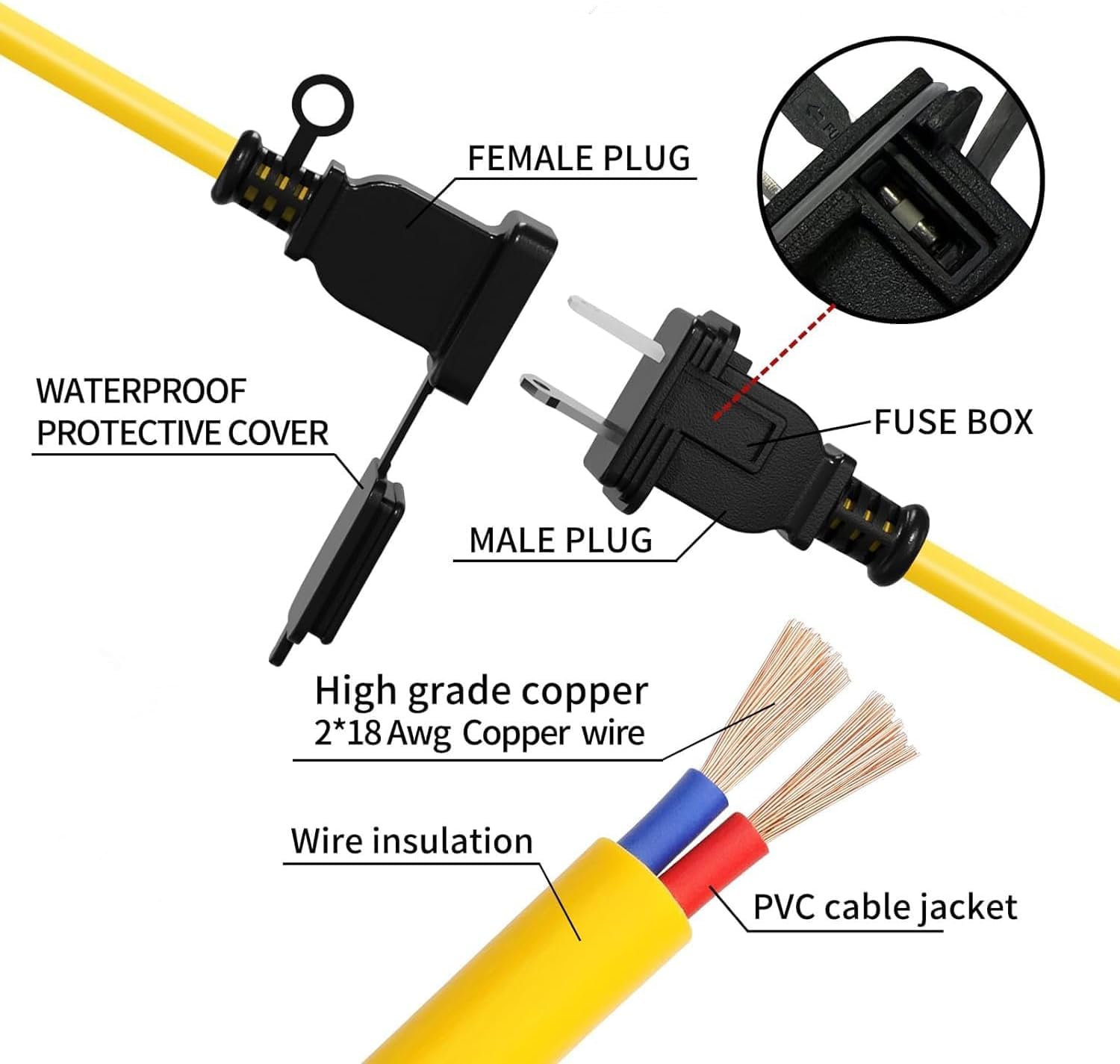 FEMALE PLUG

WATERPROOF PROTECTIVE COVER

FUSE BOX

MALE PLUG

High grade copper
2*18 Awg Copper wire

Wire insulation

PVC cable jacket