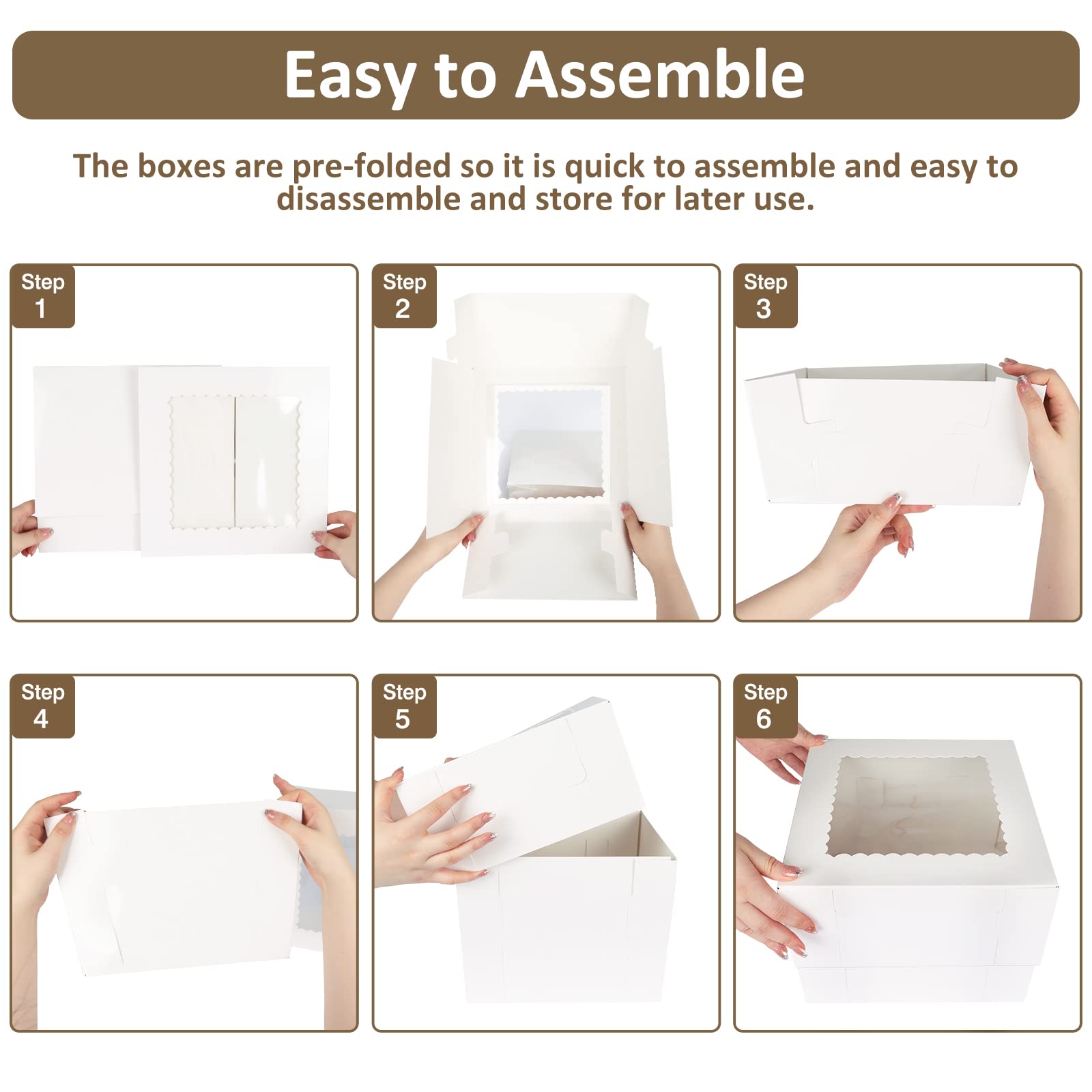 Easy to Assemble

The boxes are pre-folded so it is quick to assemble and easy to disassemble and store for later use.

Step 1

Step 2

Step 3

Step 4

Step 5

Step 6