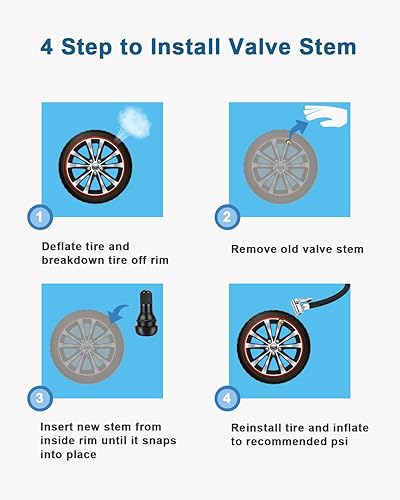 4 Step to Install Valve Stem

1

Deflate tire and breakdown tire off rim

2

Remove old valve stem

3

Insert new stem from inside rim until it snaps into place

4

Reinstall tire and inflate to recommended psi