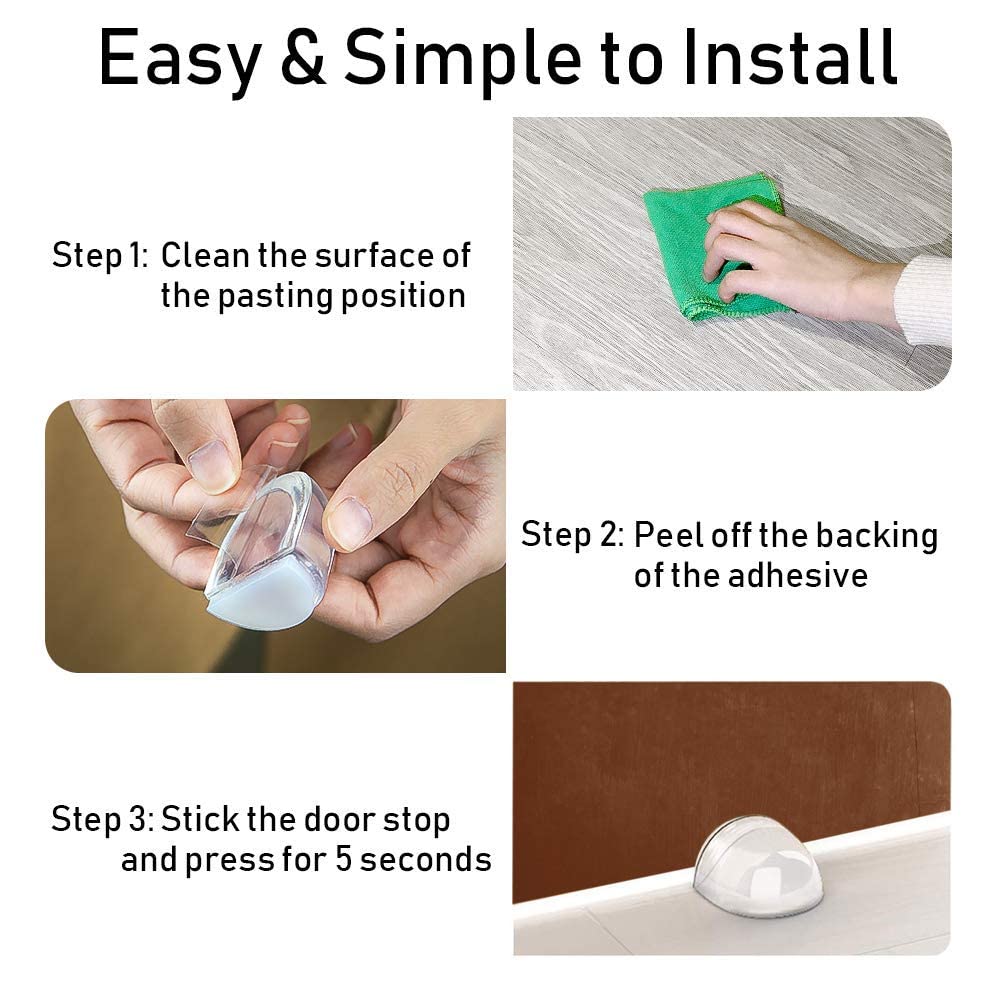 Easy & Simple to Install

Step 1: Clean the surface of the pasting position

Step 2: Peel off the backing of the adhesive

Step 3: Stick the door stop and press for 5 seconds