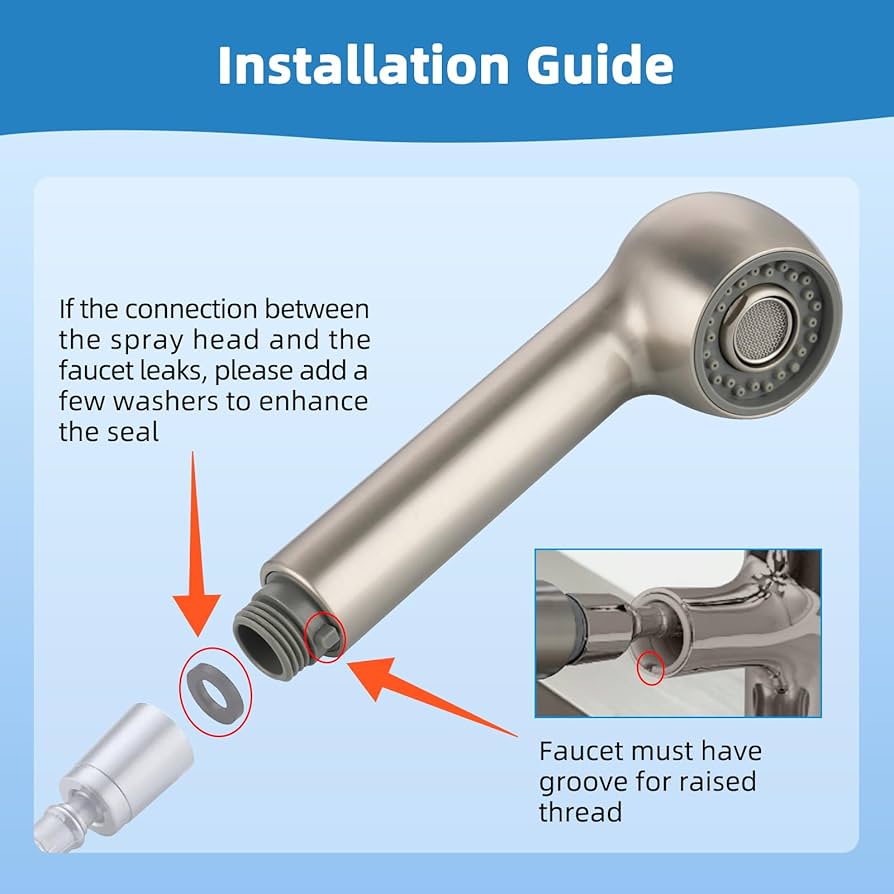 Installation Guide

If the connection between the spray head and the faucet leaks, please add a few washers to enhance the seal

Faucet must have groove for raised thread