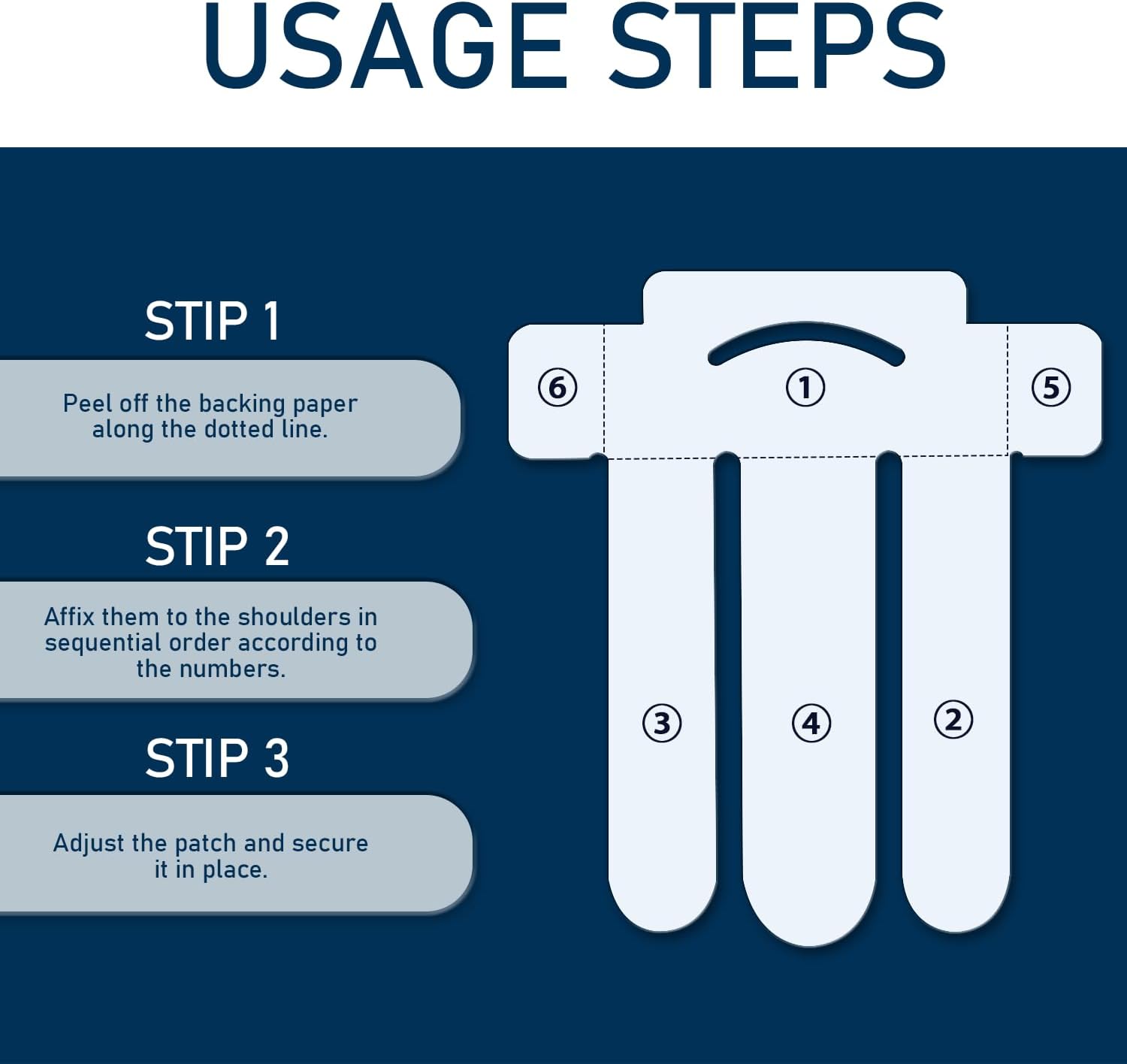 USAGE STEPS

STIP 1

Peel off the backing paper along the dotted line.

STIP 2

Affix them to the shoulders in sequential order according to the numbers.

STIP 3

Adjust the patch and secure it in place.

⑥ ① ⑤

③ ④ ②