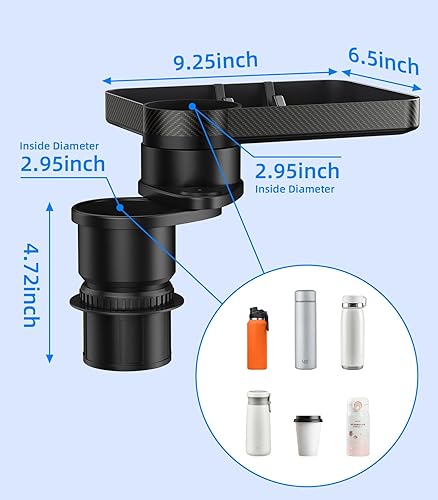 9.25inch
6.5inch
Inside Diameter
2.95inch
2.95inch
Inside Diameter
4.72inch