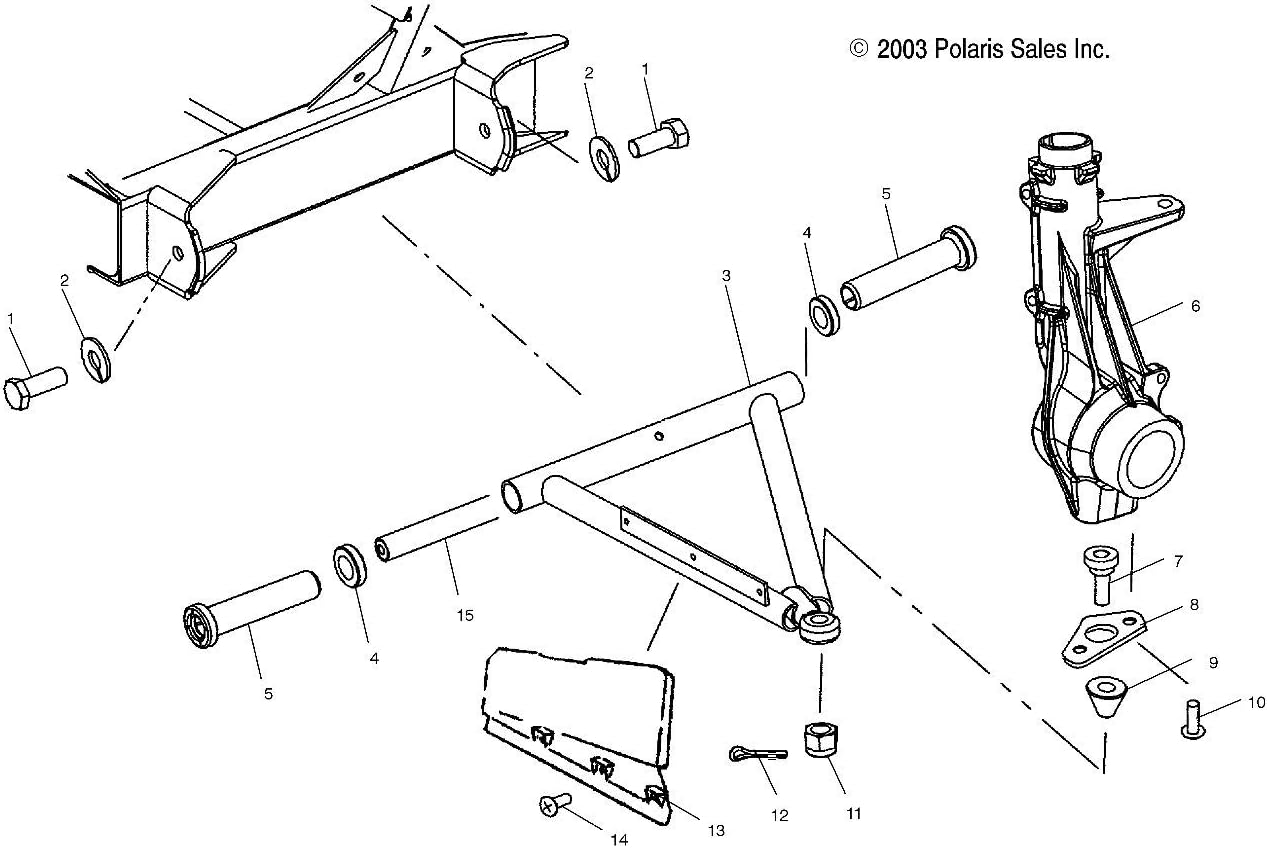 © 2003 Polaris Sales Inc.

2
1
5
4
3
6
2
1
7
8
9
10
15
4
5
12
11
13
14