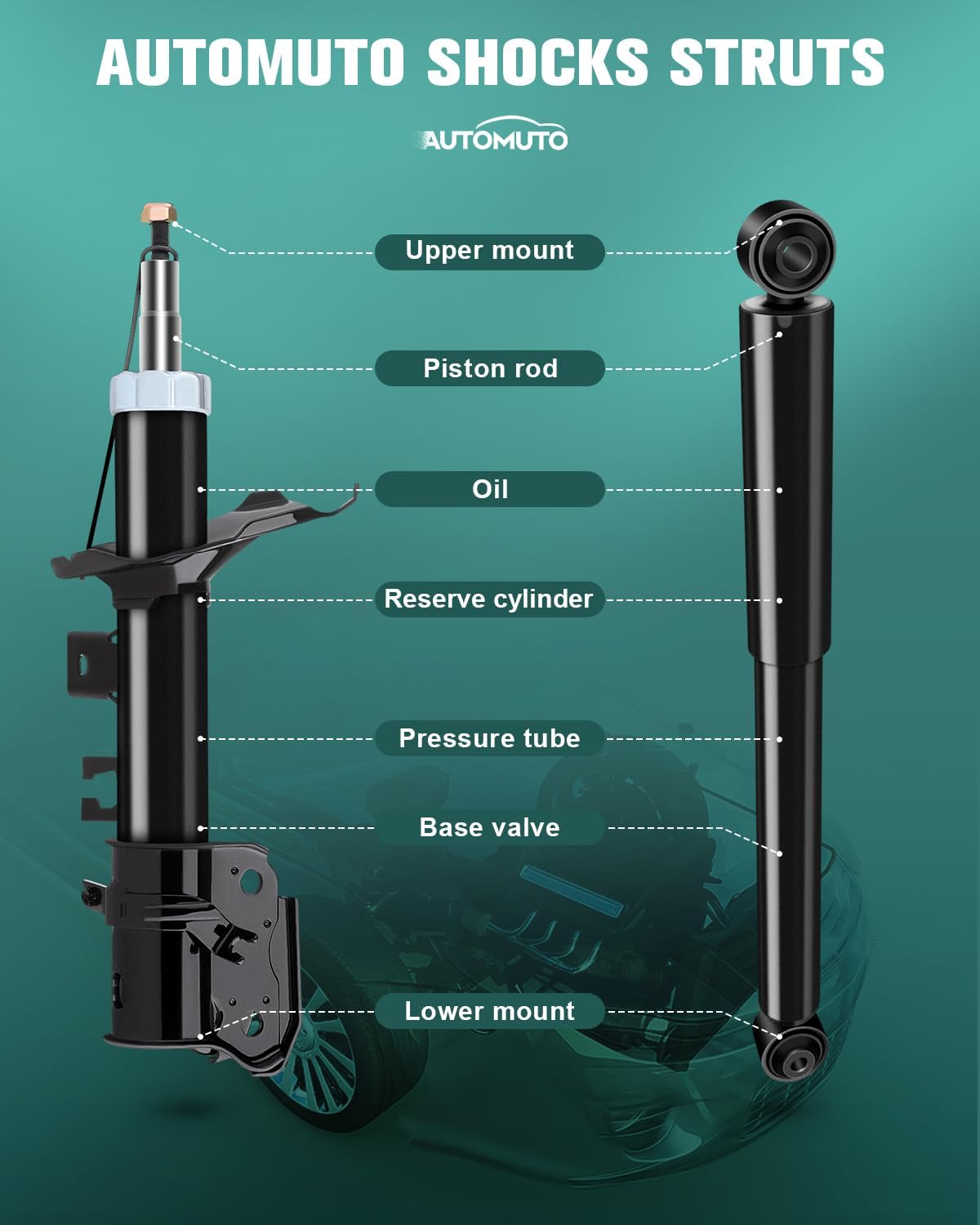 AUTOMUTO SHOCKS STRUTS

AUTOMUTO

Upper mount

Piston rod

Oil

Reserve cylinder

Pressure tube

Base valve

Lower mount