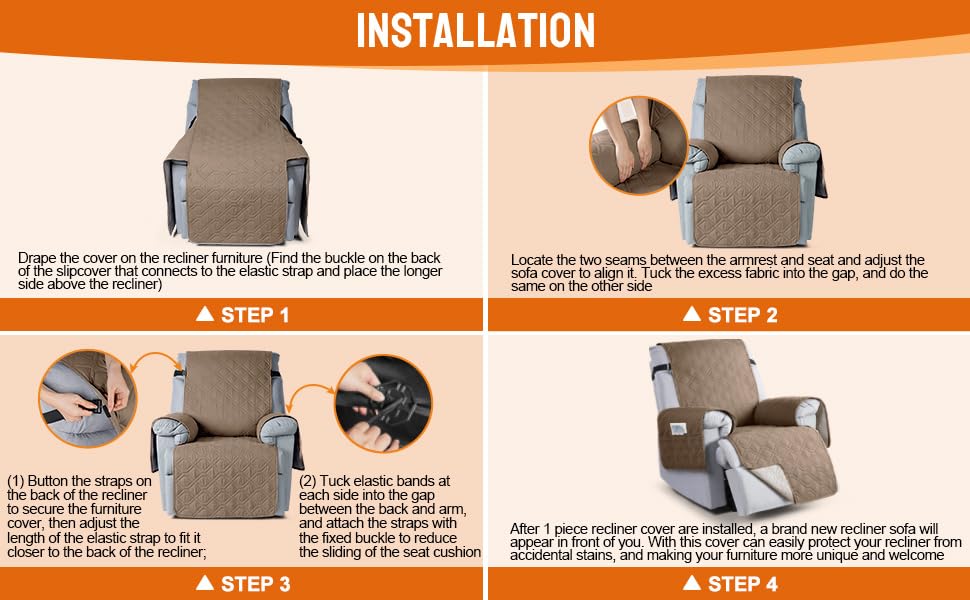 INSTALLATION

Drape the cover on the recliner furniture (Find the buckle on the back of the slipcover that connects to the elastic strap and place the longer side above the recliner)

▲ STEP 1

Locate the two seams between the armrest and seat and adjust the sofa cover to align it. Tuck the excess fabric into the gap, and do the same on the other side

▲ STEP 2

(1) Button the straps on the back of the recliner to secure the furniture cover, then adjust the length of the elastic strap to fit it closer to the back of the recliner;

(2) Tuck elastic bands at each side into the gap between the back and arm, and attach the straps with the fixed buckle to reduce the sliding of the seat cushion

▲ STEP 3

After 1 piece recliner cover are installed, a brand new recliner sofa will appear in front of you. With this cover can easily protect your recliner from accidental stains, and making your furniture more unique and welcome

▲ STEP 4