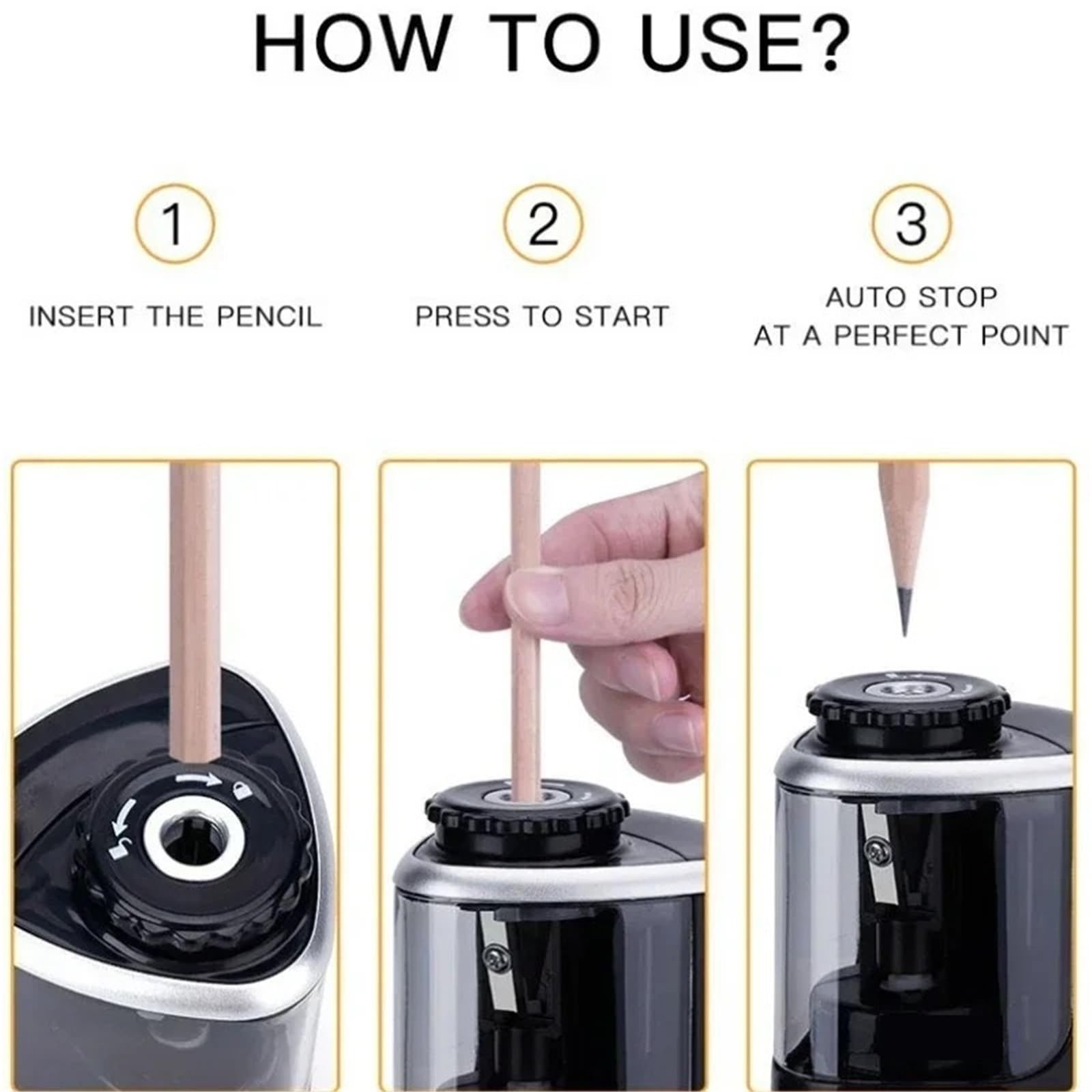 HOW TO USE?

1
INSERT THE PENCIL

2
PRESS TO START

3
AUTO STOP AT A PERFECT POINT