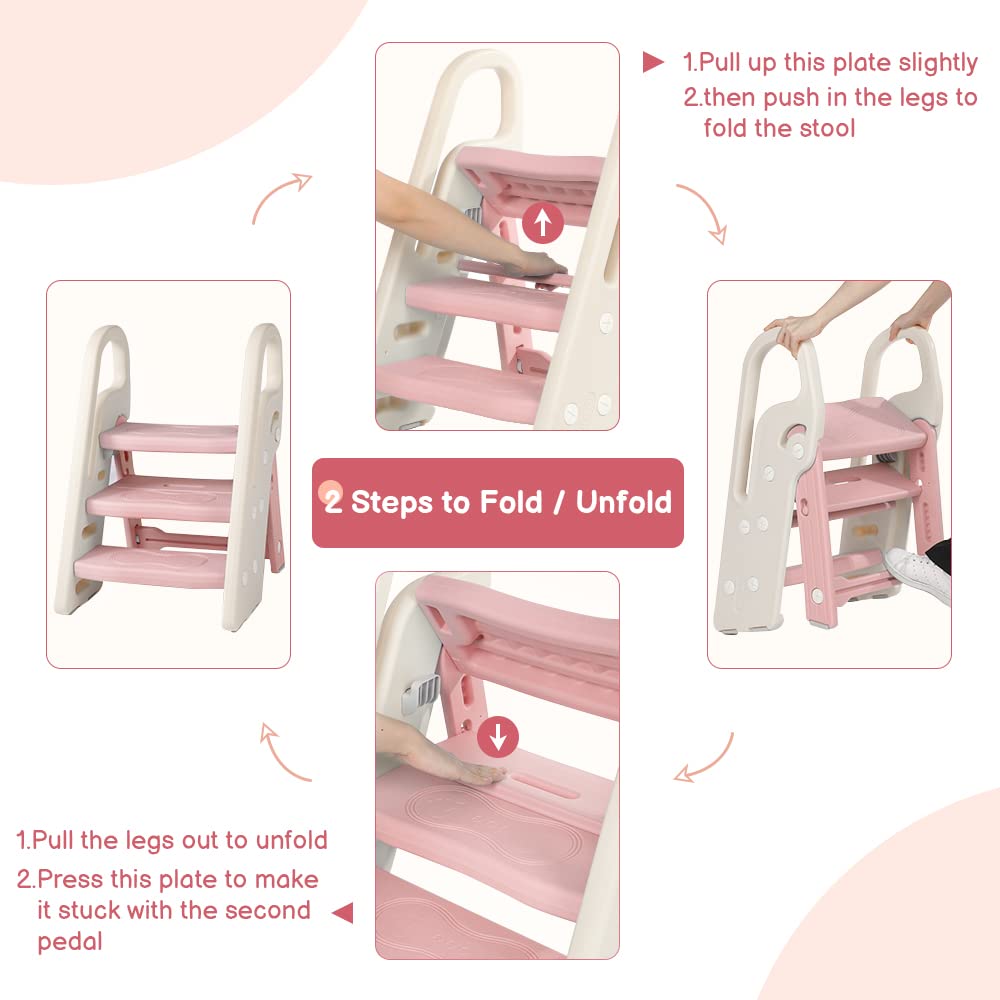 1.Pull up this plate slightly
2.then push in the legs to fold the stool

2 Steps to Fold / Unfold

1.Pull the legs out to unfold
2.Press this plate to make it stuck with the second pedal