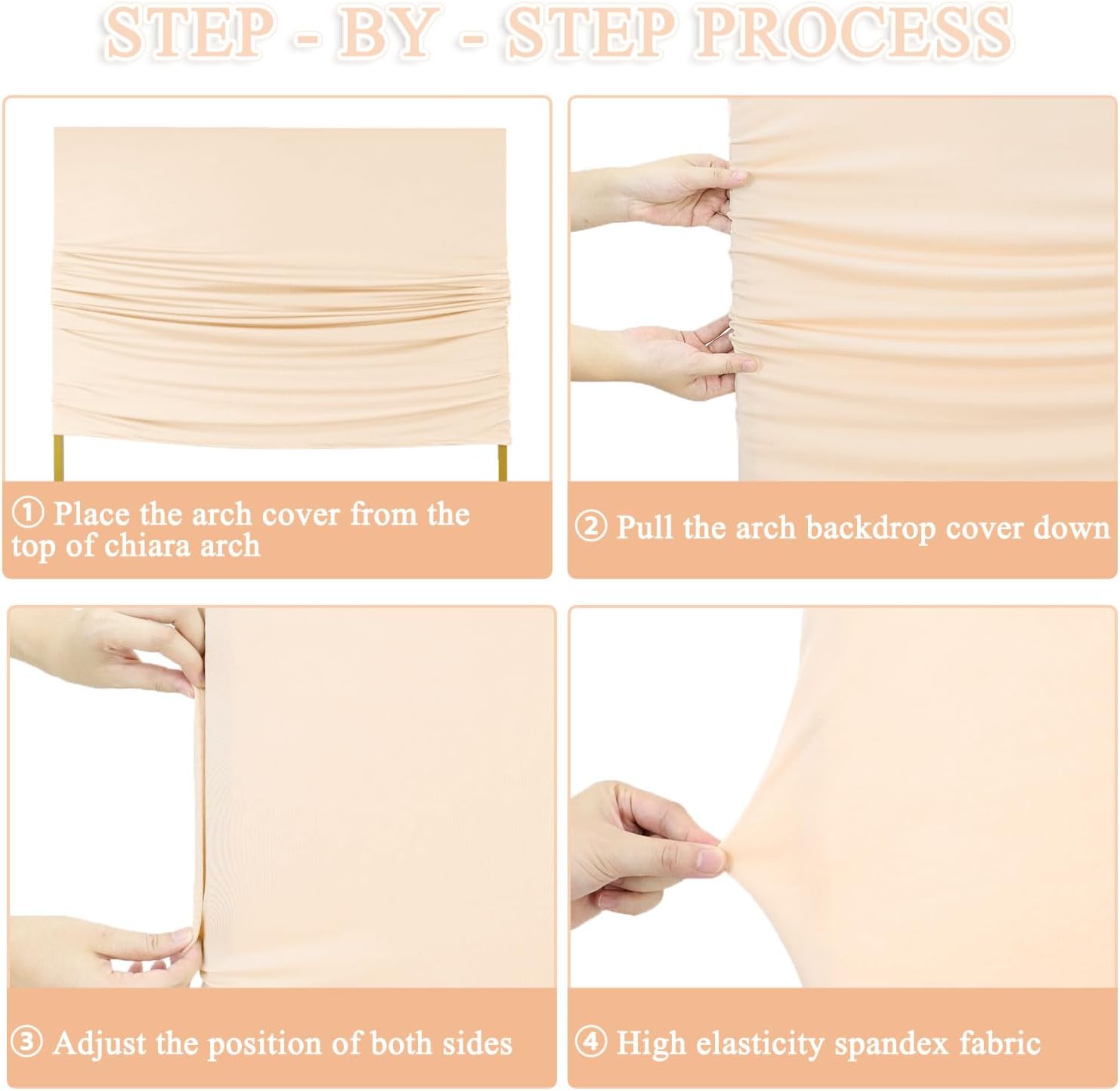 STEP - BY - STEP PROCESS

① Place the arch cover from the top of chiara arch

② Pull the arch backdrop cover down

③ Adjust the position of both sides

④ High elasticity spandex fabric