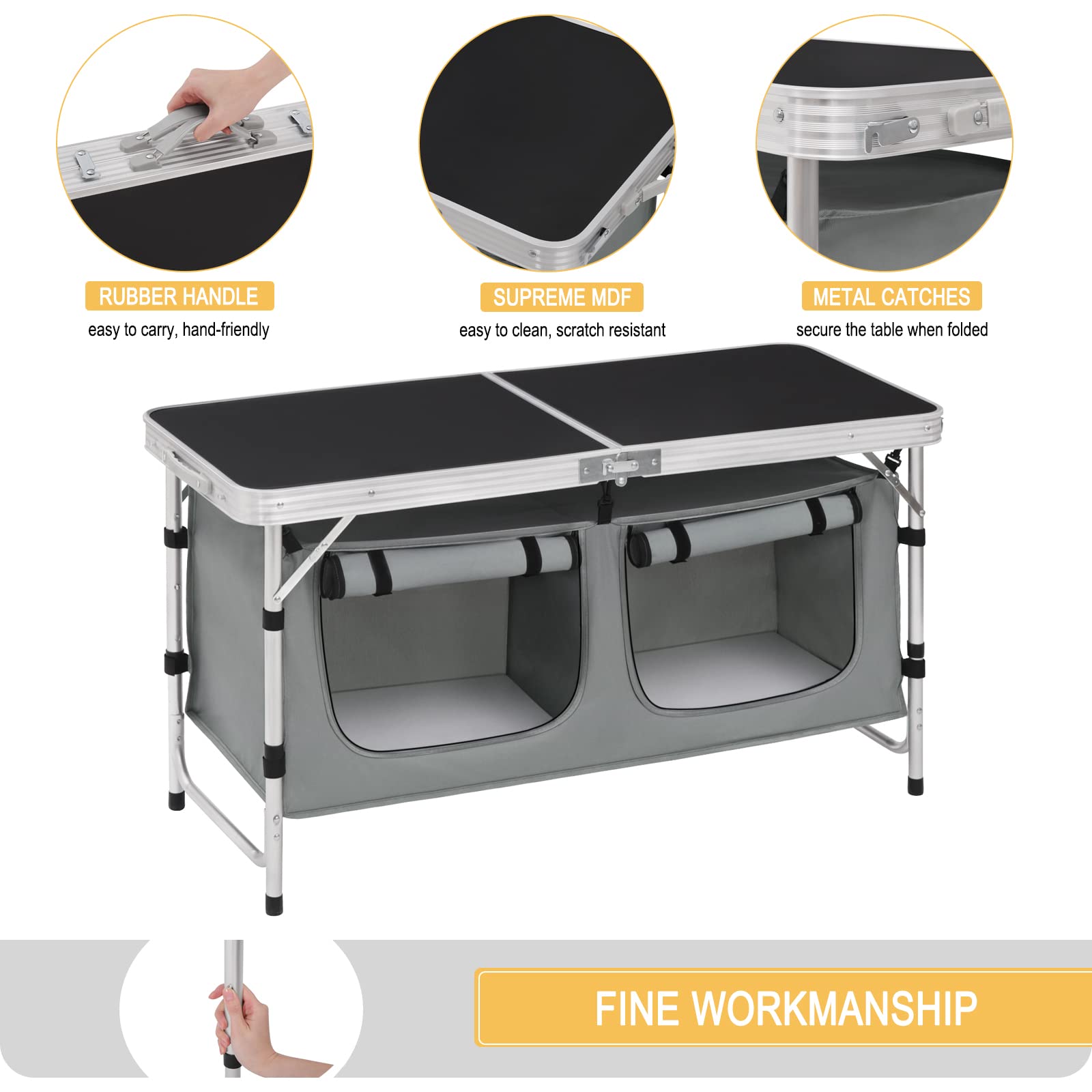 RUBBER HANDLE
easy to carry, hand-friendly

SUPREME MDF
easy to clean, scratch resistant

METAL CATCHES
secure the table when folded

FINE WORKMANSHIP