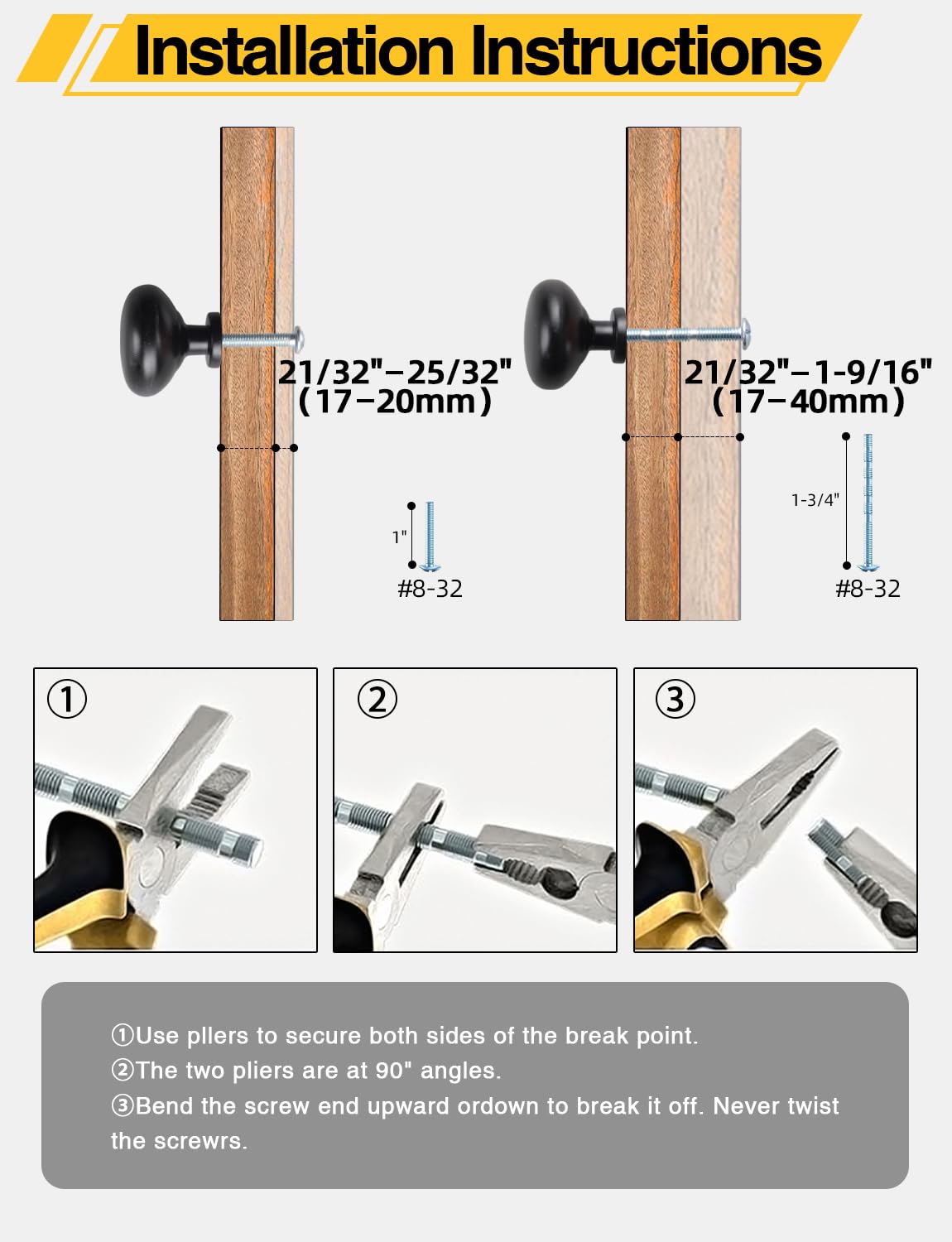 Installation Instructions

21/32"–25/32"
(17–20mm)

1"

#8-32

21/32"–1-9/16"
(17–40mm)

1-3/4"

#8-32

①

②

③

①Use pllers to secure both sides of the break point.
②The two pliers are at 90" angles.
③Bend the screw end upward ordown to break it off. Never twist the screwrs.