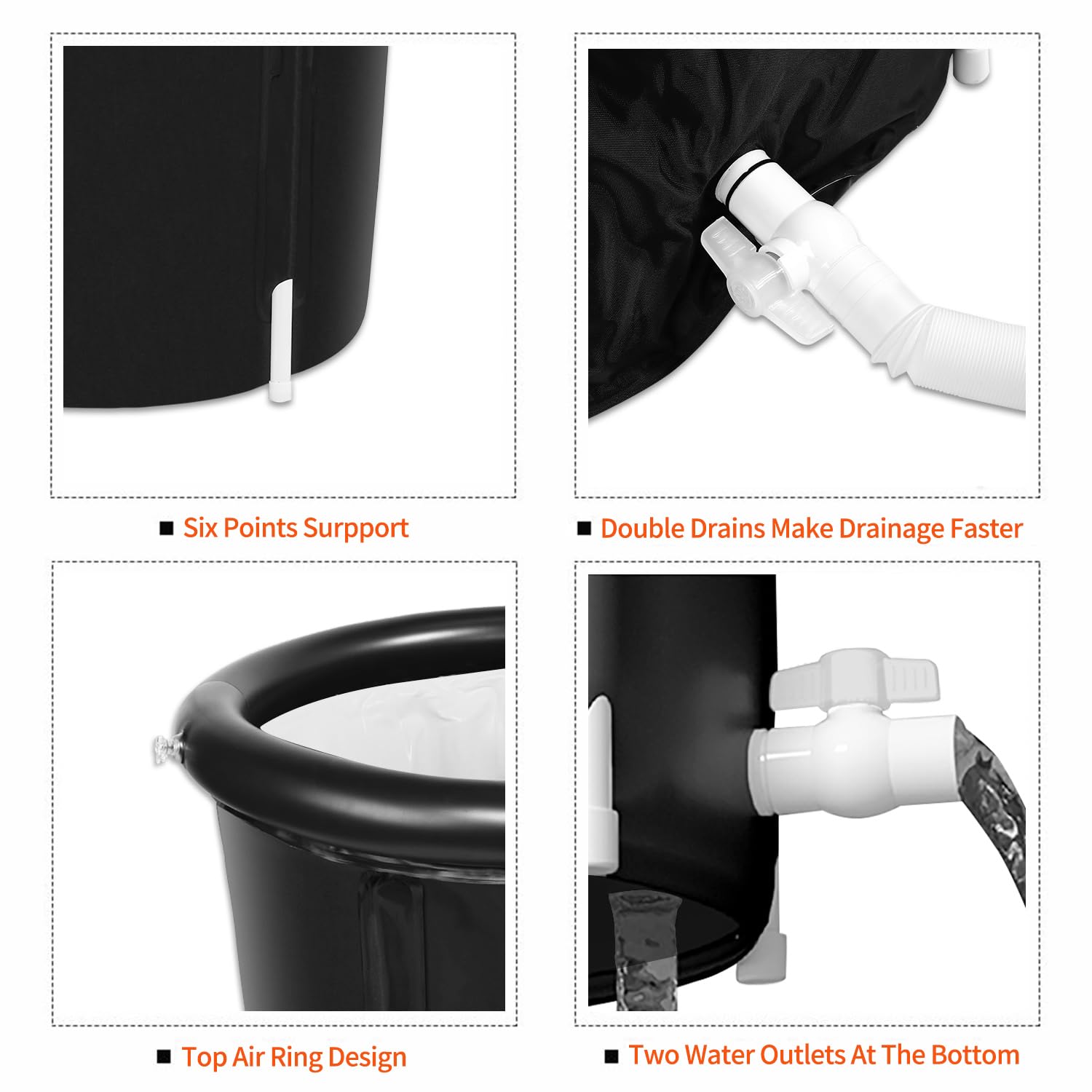 ■ Six Points Surpport

■ Double Drains Make Drainage Faster

■ Top Air Ring Design

■ Two Water Outlets At The Bottom