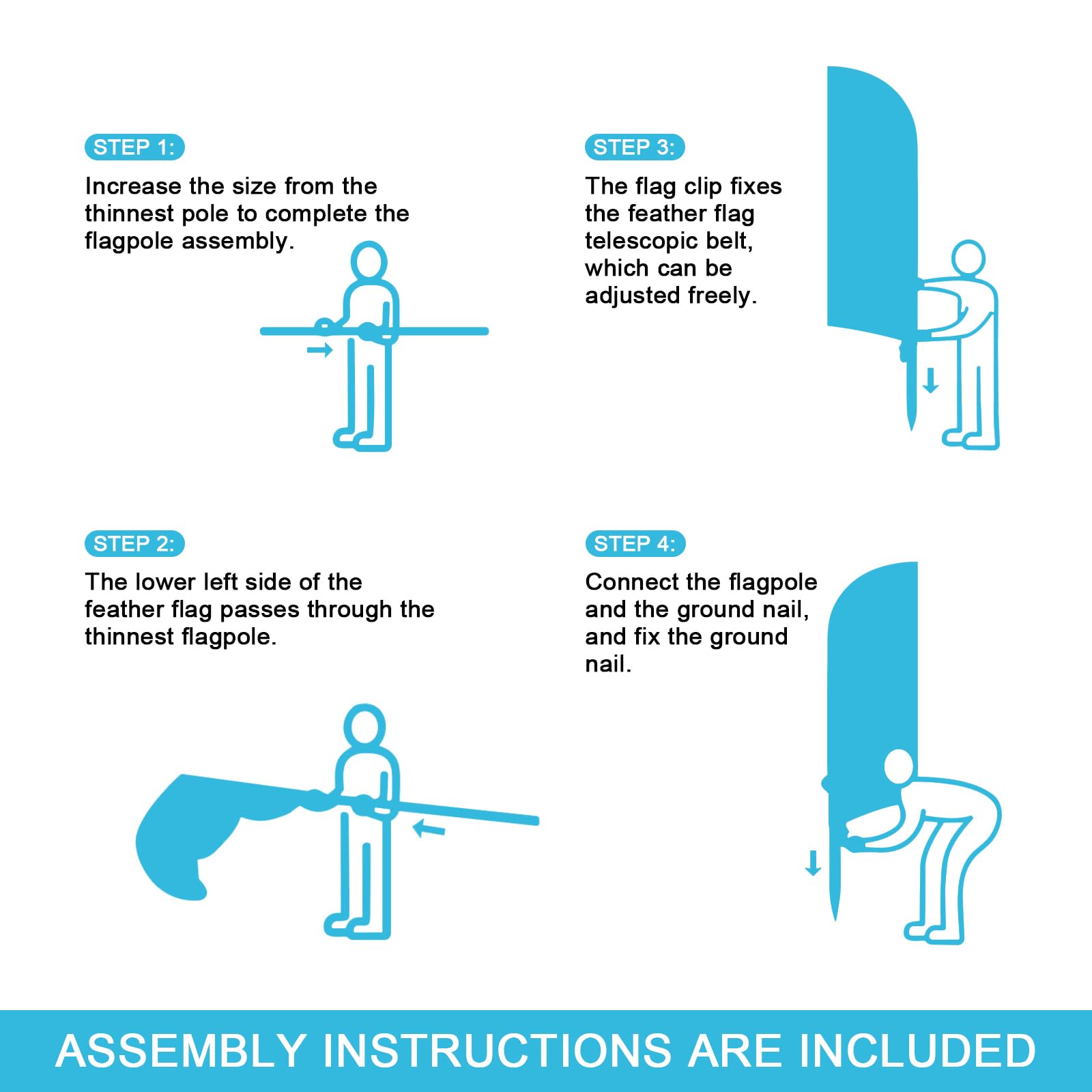 STEP 1:

Increase the size from the thinnest pole to complete the flagpole assembly.

STEP 2:

The lower left side of the feather flag passes through the thinnest flagpole.

STEP 3:

The flag clip fixes the feather flag telescopic belt, which can be adjusted freely.

STEP 4:

Connect the flagpole and the ground nail, and fix the ground nail.

ASSEMBLY INSTRUCTIONS ARE INCLUDED