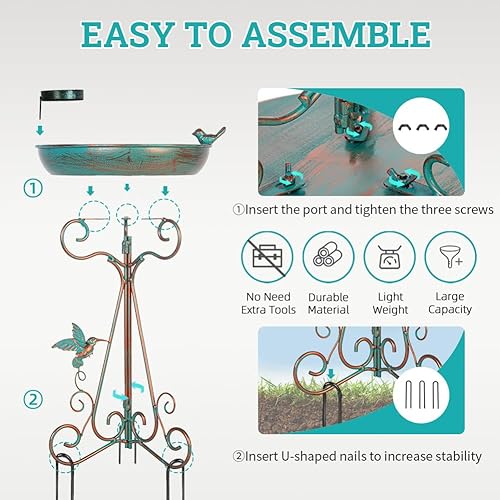 EASY TO ASSEMBLE

①

②

①Insert the port and tighten the three screws

No Need Extra Tools

Durable Material

Light Weight

Large Capacity

②Insert U-shaped nails to increase stability