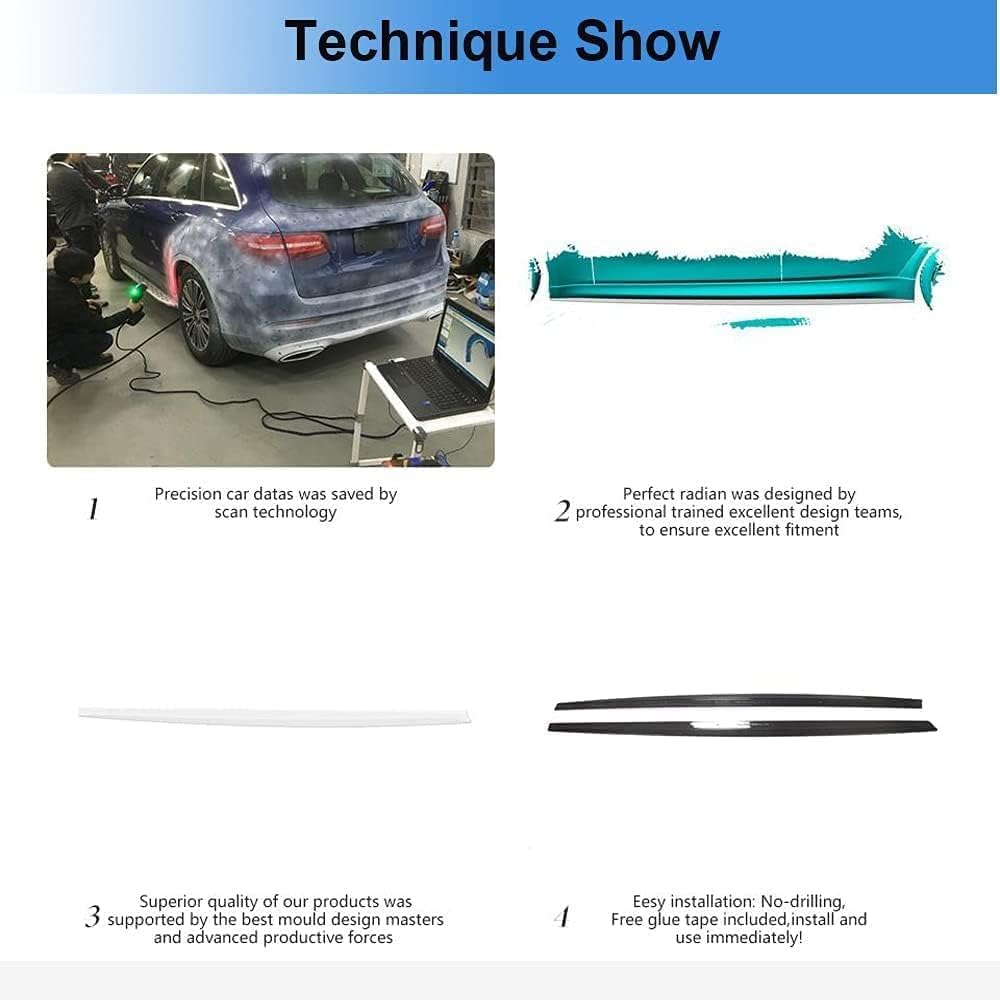 Technique Show

1 Precision car datas was saved by scan technology

2 Perfect radian was designed by professional trained excellent design teams, to ensure excellent fitment

3 Superior quality of our products was supported by the best mould design masters and advanced productive forces

4 Eesy installation: No-drilling, Free glue tape included,install and use immediately!