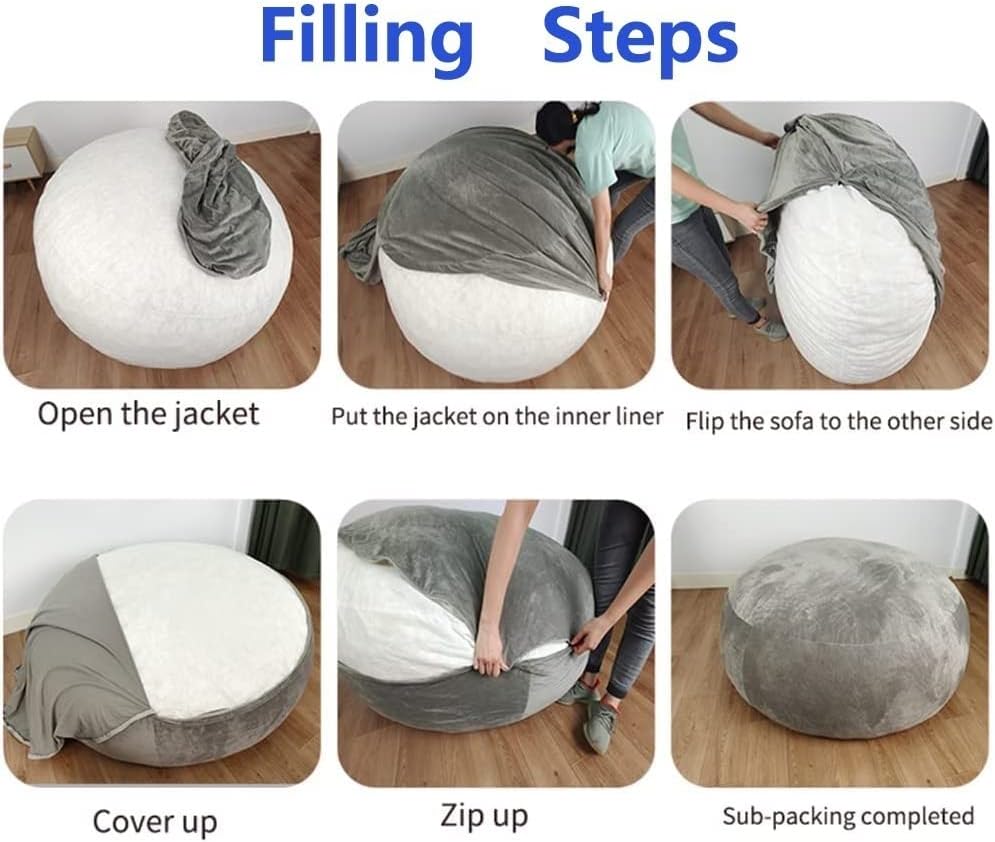 Filling Steps

Open the jacket

Put the jacket on the inner liner

Flip the sofa to the other side

Cover up

Zip up

Sub-packing completed