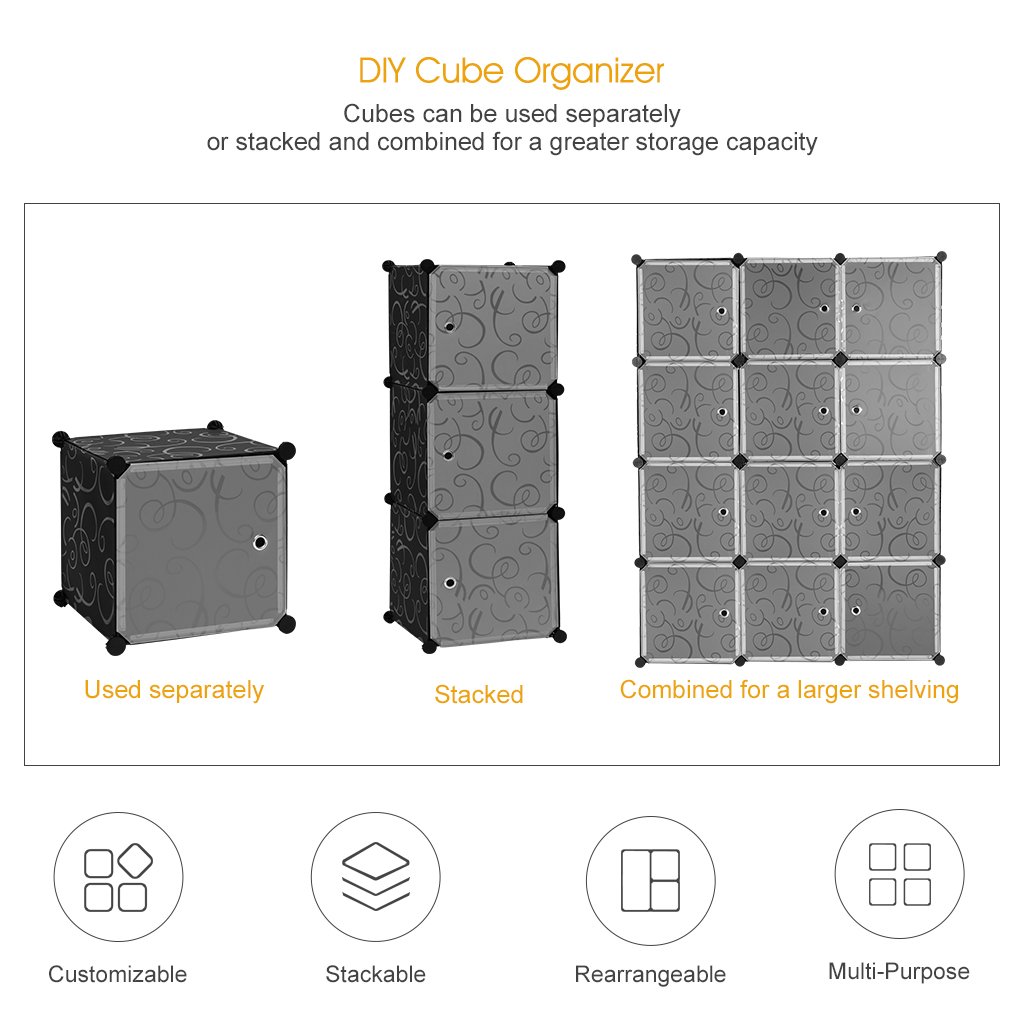 DIY Cube Organizer

Cubes can be used separately or stacked and combined for a greater storage capacity

Used separately

Stacked

Combined for a larger shelving

Customizable

Stackable

Rearrangeable

Multi-Purpose