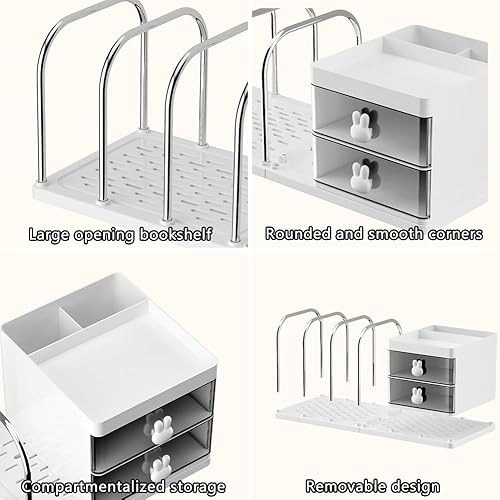 Large opening bookshelf

Rounded and smooth corners

Compartmentalized storage

Removable design