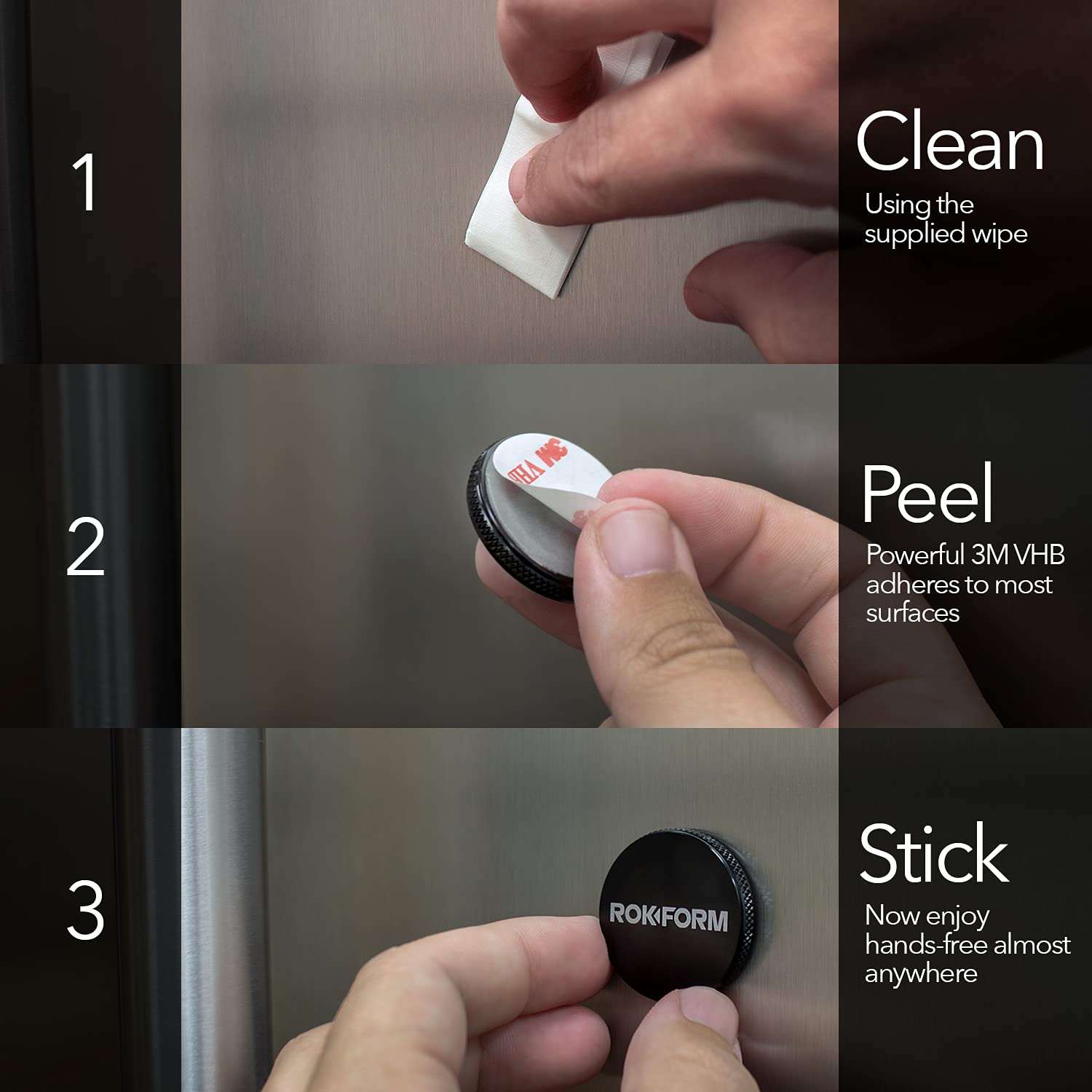 1

Clean

Using the supplied wipe

2

3M VHB

Peel

Powerful 3M VHB adheres to most surfaces

3

ROKFORM

Stick

Now enjoy hands-free almost anywhere