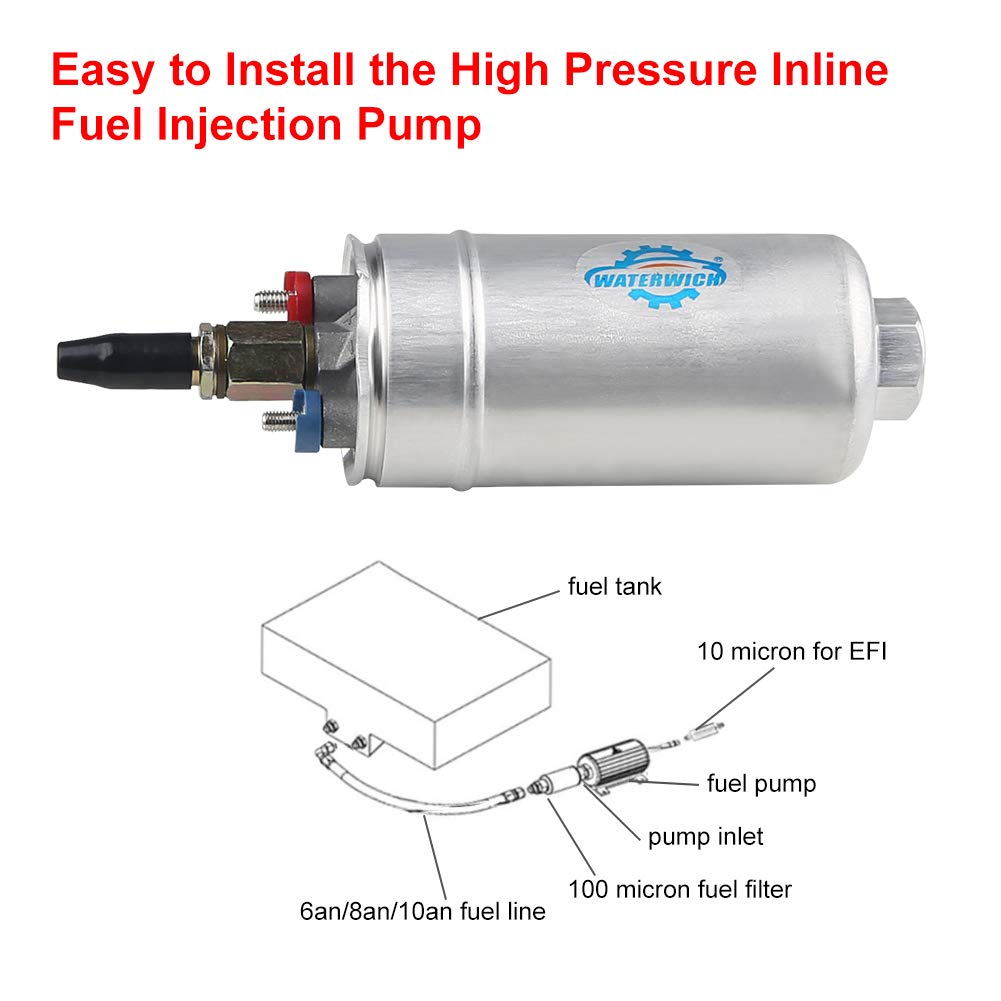 Easy to Install the High Pressure Inline Fuel Injection Pump

WATERWICH

fuel tank

10 micron for EFI

fuel pump

pump inlet

100 micron fuel filter

6an/8an/10an fuel line