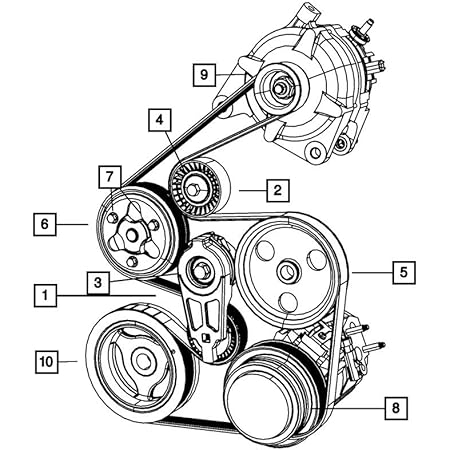 9
4
7
2
6
5
3
1
10
8