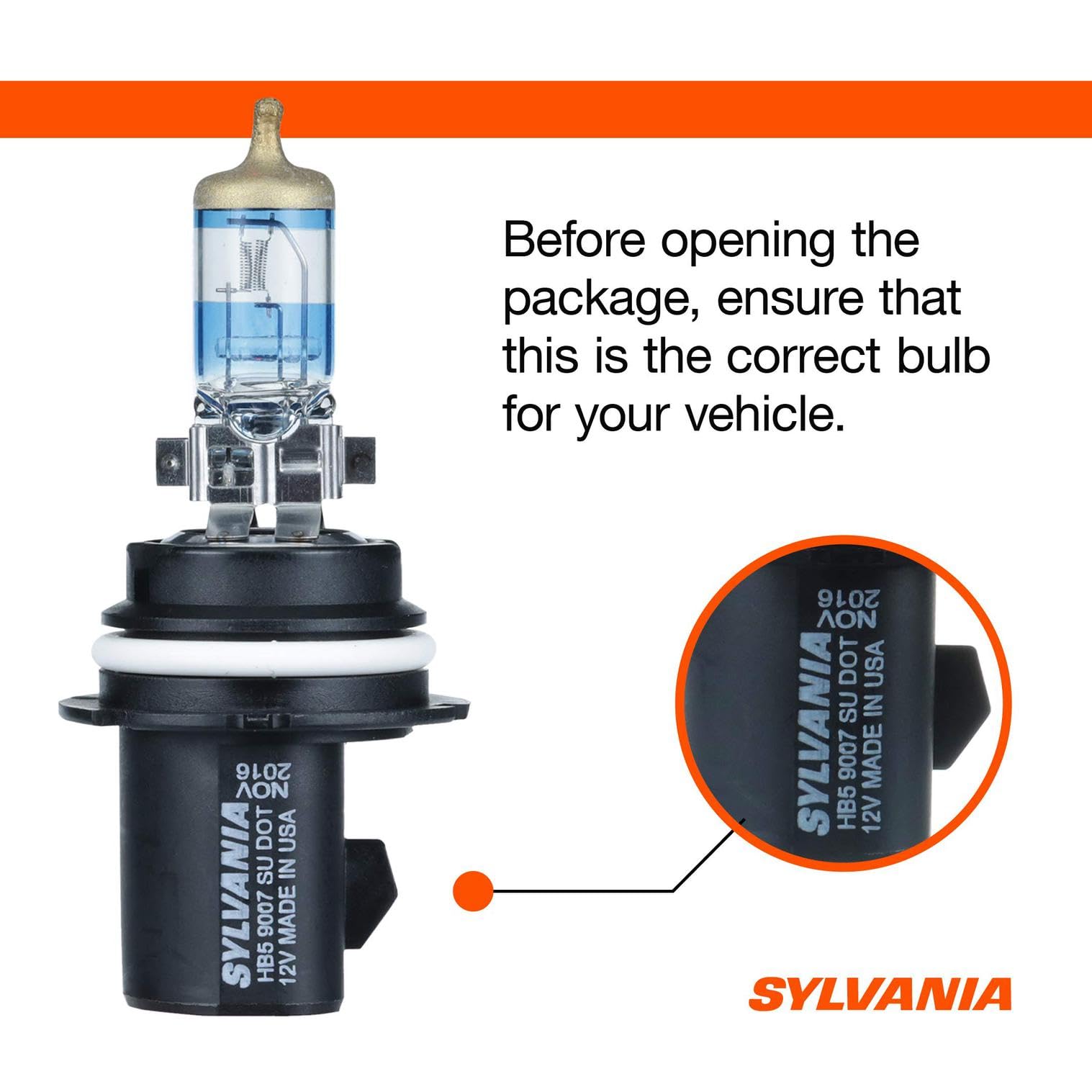 Before opening the package, ensure that this is the correct bulb for your vehicle.

SYLVANIA
HB5 9007 SU DOT
12V MADE IN USA
NOV
2016

SYLVANIA
HB5 9007 SU DOT
12V MADE IN USA
NOV
2016

SYLVANIA