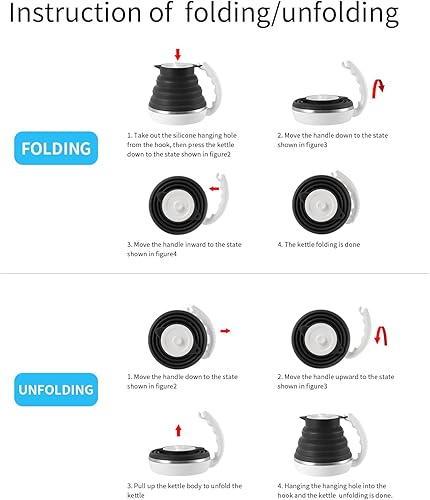 Instruction of folding/unfolding

FOLDING

1. Take out the silicone hanging hole from the hook, then press the kettle down to the state shown in figure2

2. Move the handle down to the state shown in figure3

3. Move the handle inward to the state shown in figure4

4. The kettle folding is done

UNFOLDING

1. Move the handle down to the state shown in figure2

2. Move the handle upward to the state shown in figure3

3. Pull up the kettle body to unfold the kettle

4. Hanging the hanging hole into the hook and the kettle unfolding is done.