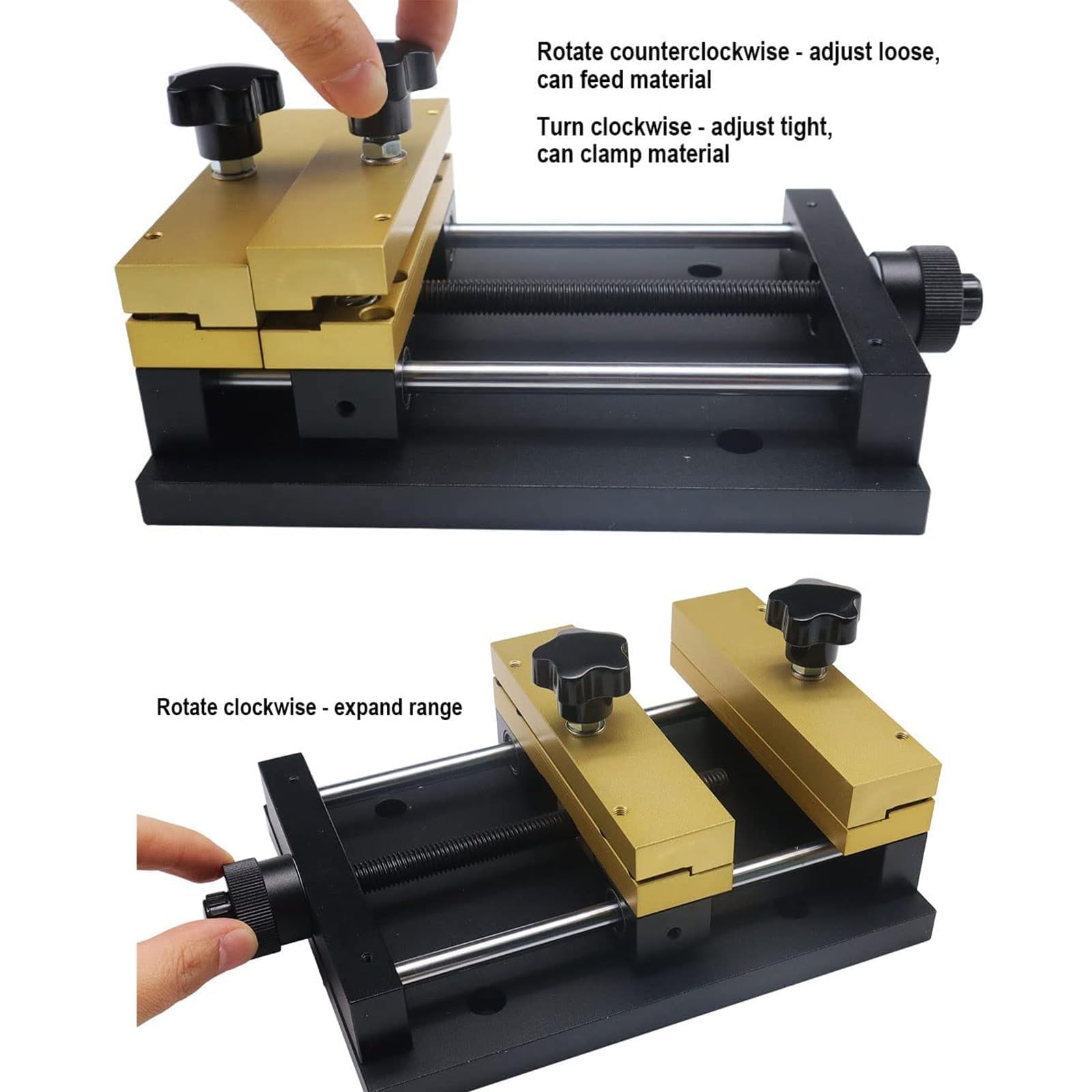 Rotate counterclockwise - adjust loose, can feed material

Turn clockwise - adjust tight, can clamp material

Rotate clockwise - expand range