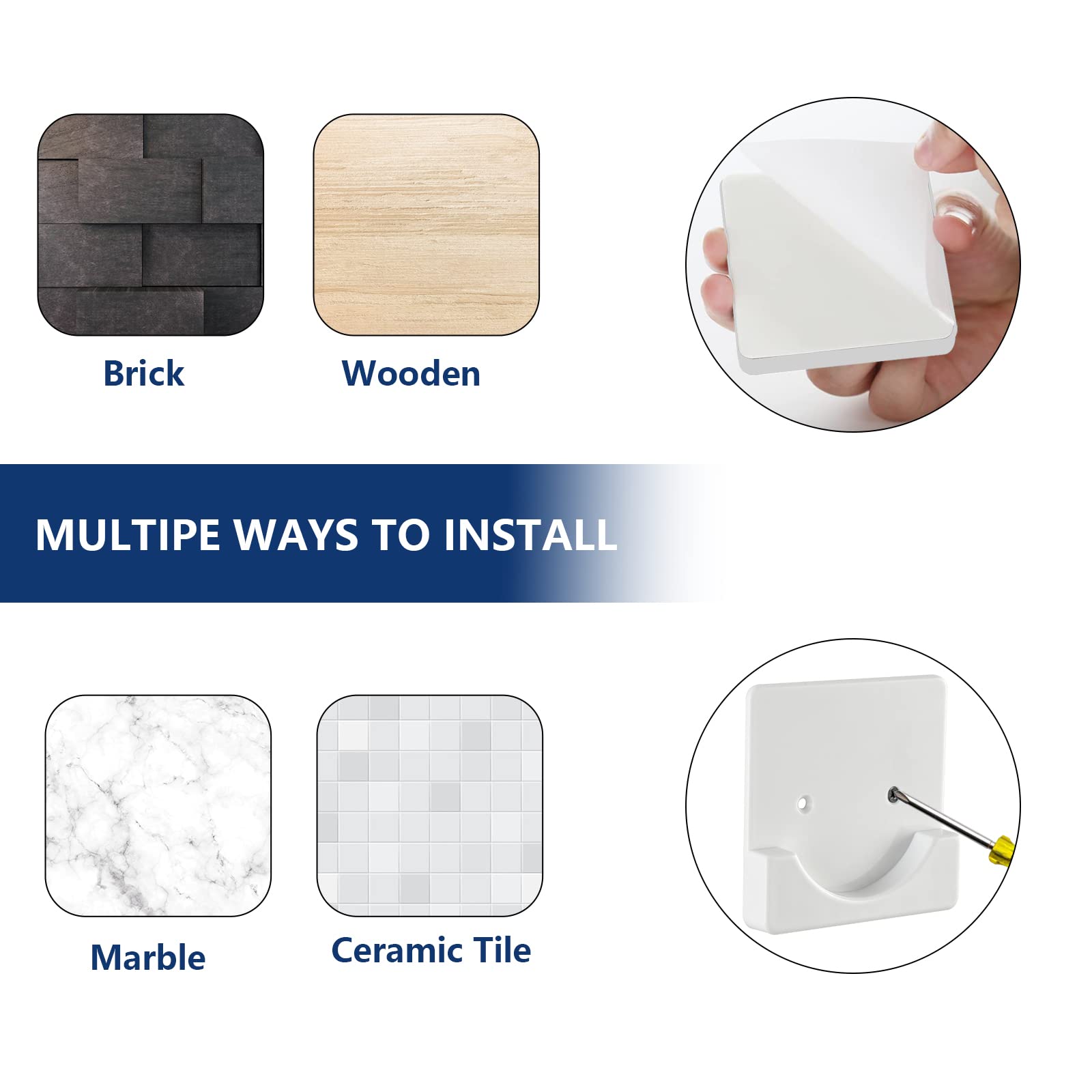 Brick

Wooden

MULTIPE WAYS TO INSTALL

Marble

Ceramic Tile