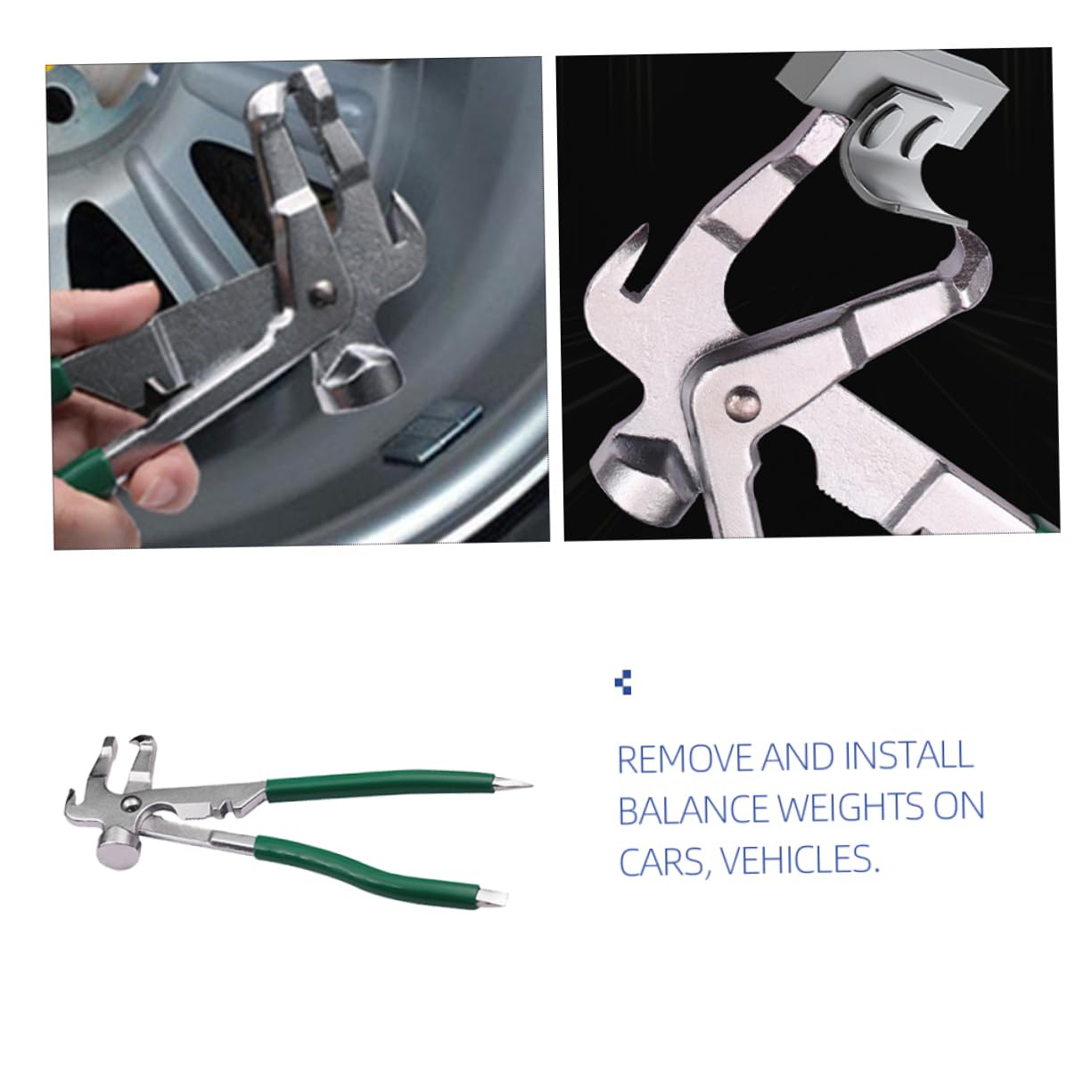 REMOVE AND INSTALL BALANCE WEIGHTS ON CARS, VEHICLES.