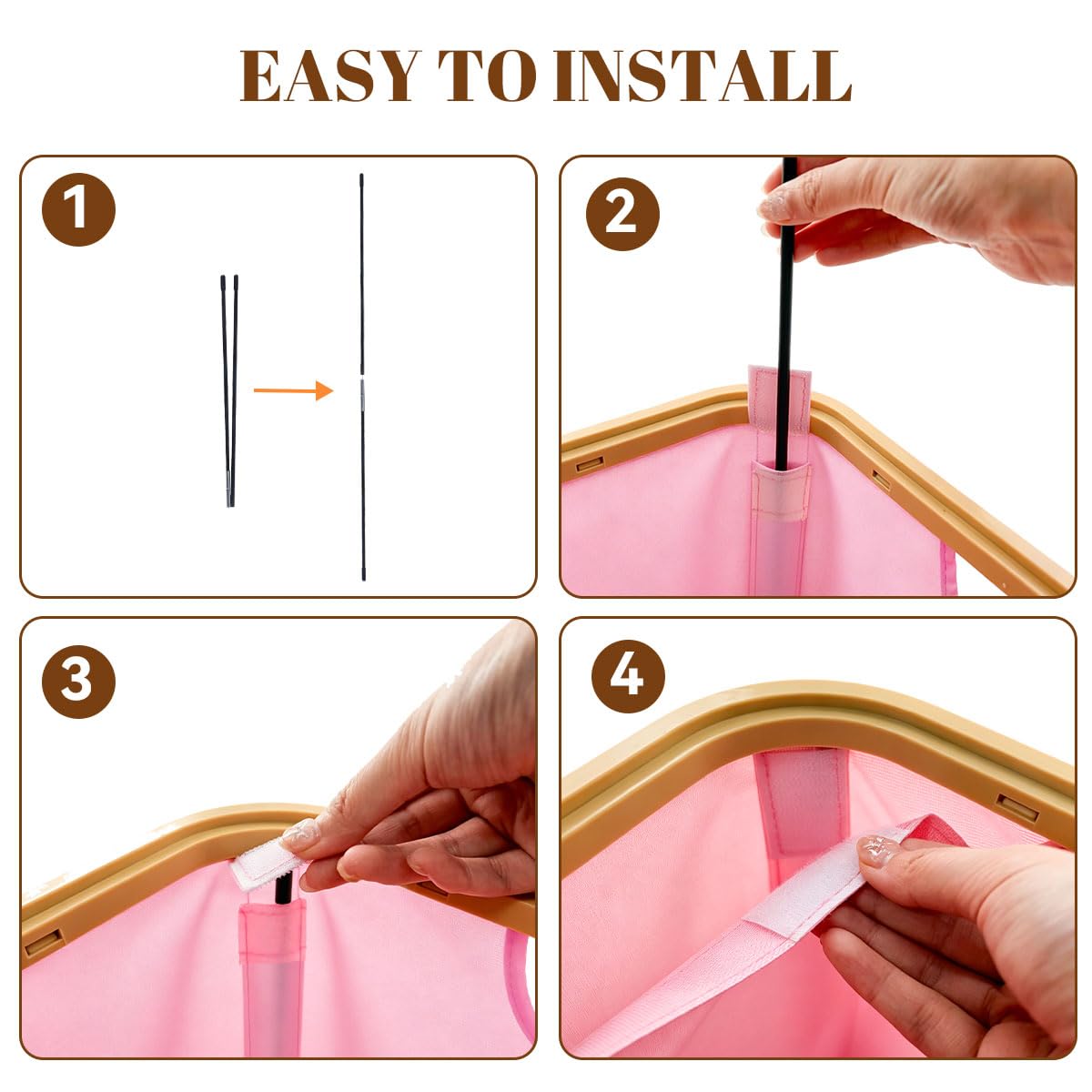 EASY TO INSTALL

1

2

3

4