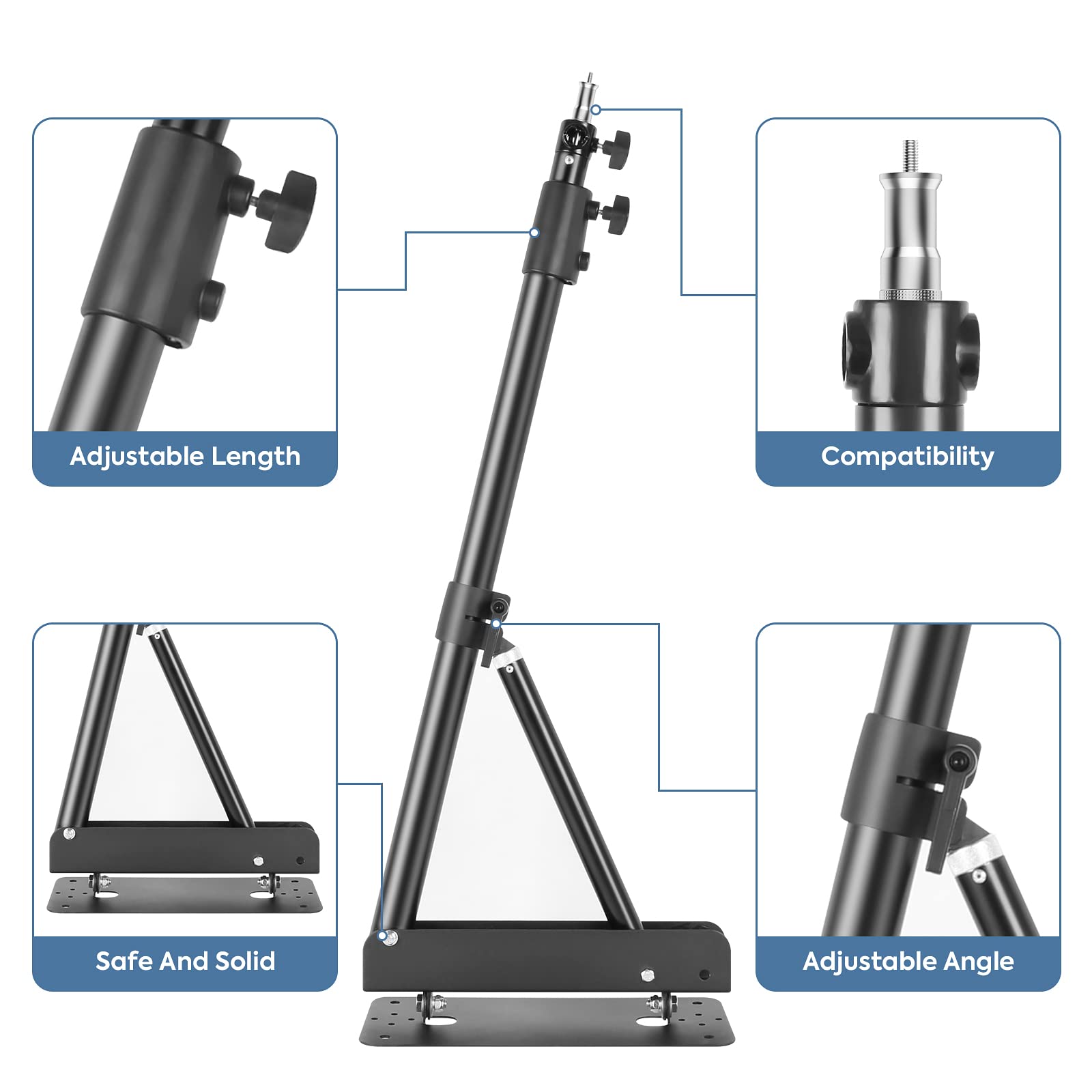 Adjustable Length

Compatibility

Safe And Solid

Adjustable Angle