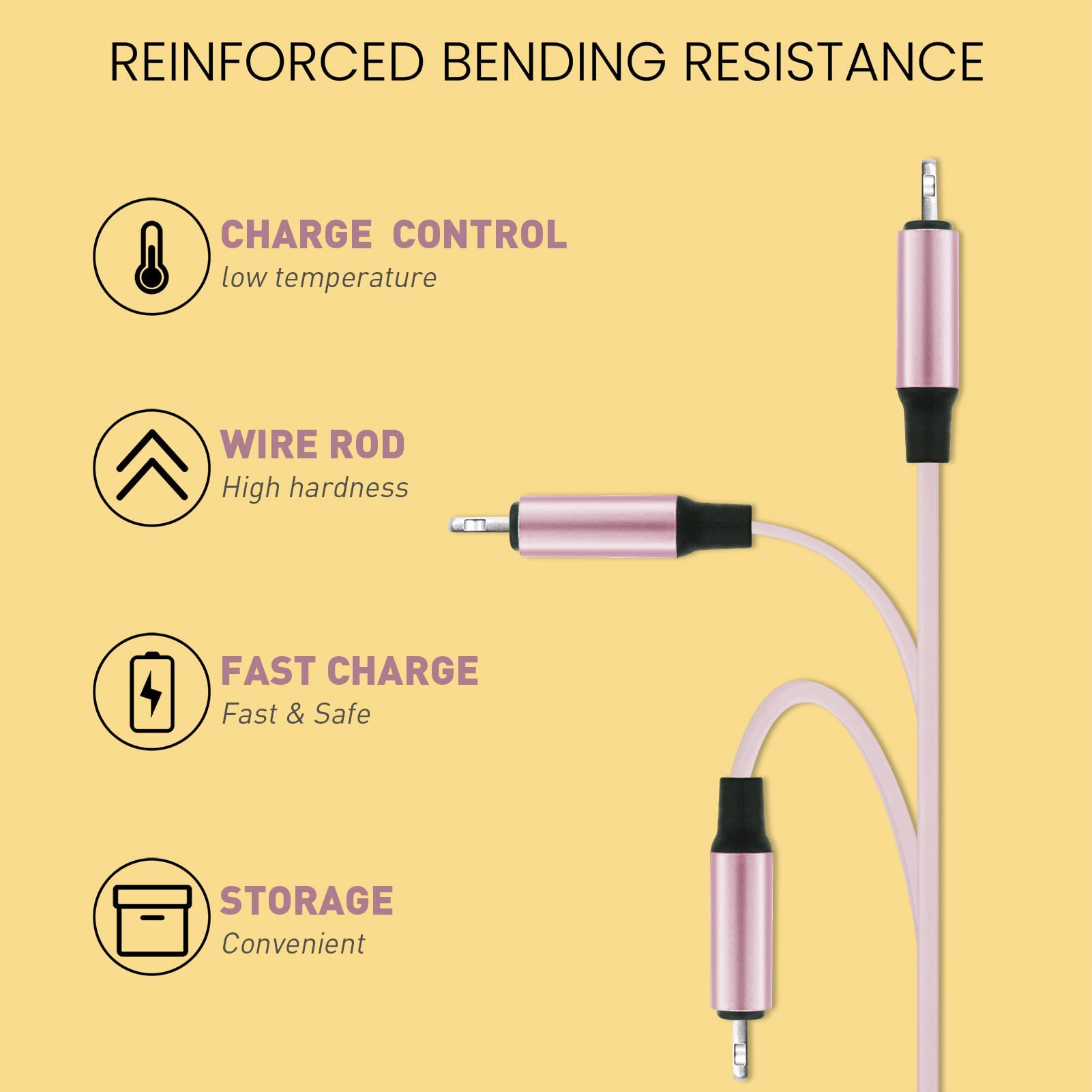 REINFORCED BENDING RESISTANCE

CHARGE CONTROL
low temperature

WIRE ROD
High hardness

FAST CHARGE
Fast & Safe

STORAGE
Convenient