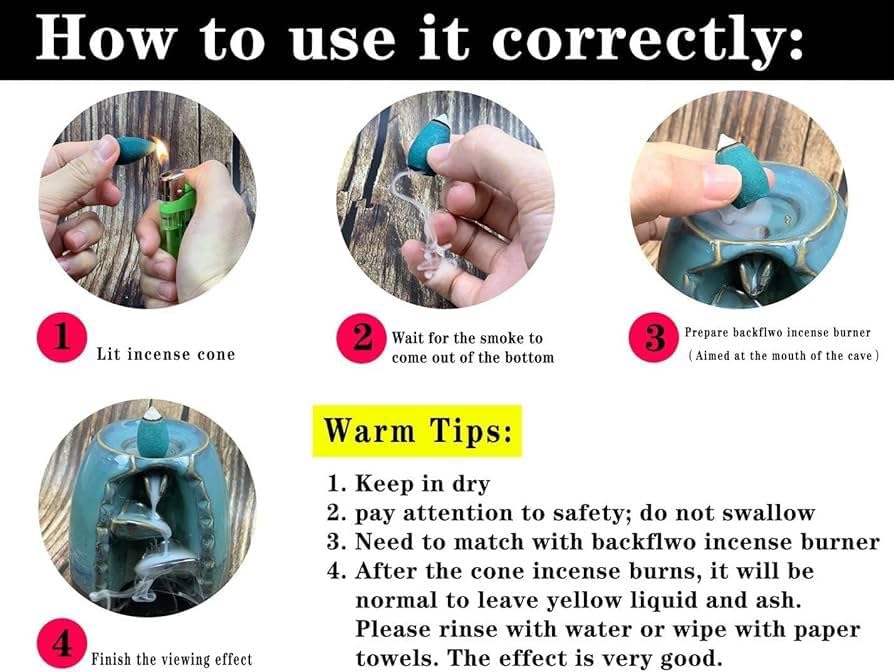 How to use it correctly:

1 Lit incense cone

2 Wait for the smoke to come out of the bottom

3 Prepare backflwo incense burner (Aimed at the mouth of the cave)

4 Finish the viewing effect

Warm Tips:

1. Keep in dry
2. pay attention to safety; do not swallow
3. Need to match with backflwo incense burner
4. After the cone incense burns, it will be normal to leave yellow liquid and ash. Please rinse with water or wipe with paper towels. The effect is very good.