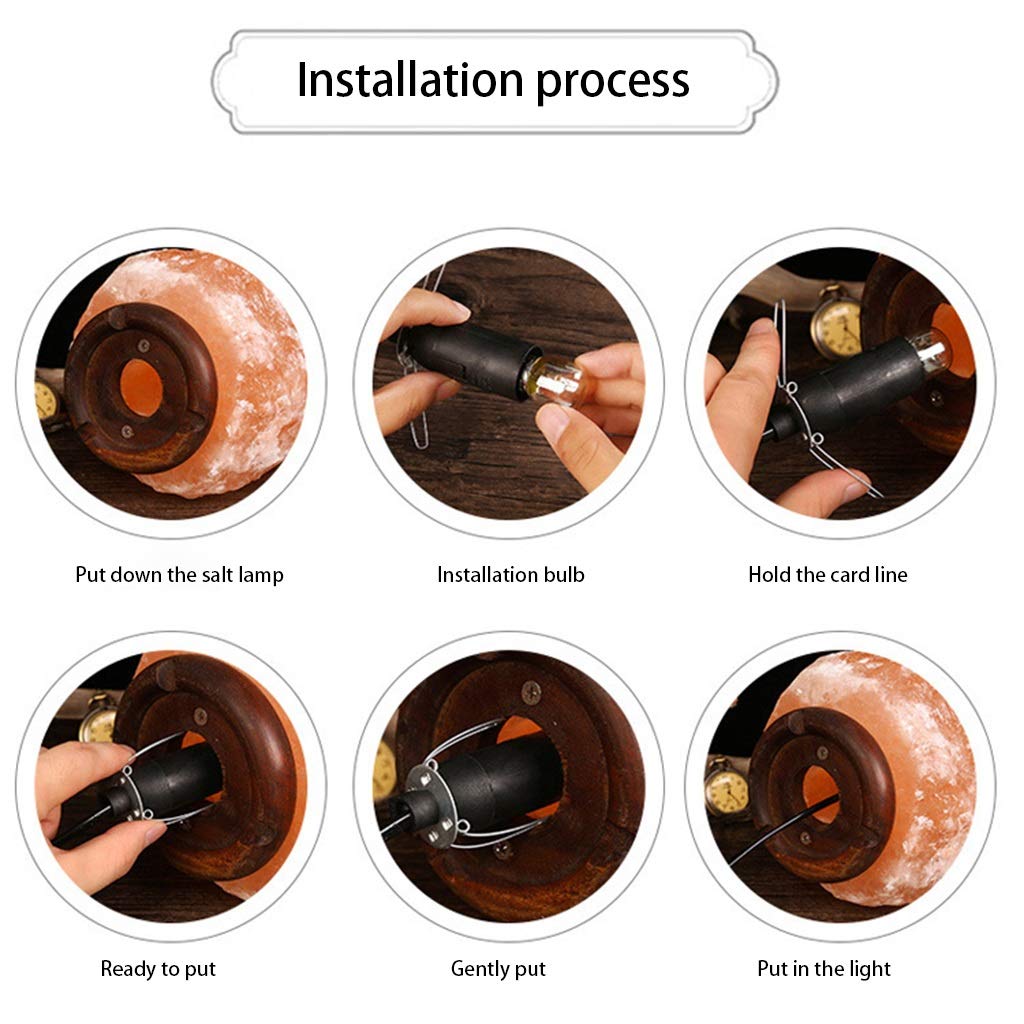 Installation process

Put down the salt lamp

Installation bulb

Hold the card line

Ready to put

Gently put

Put in the light