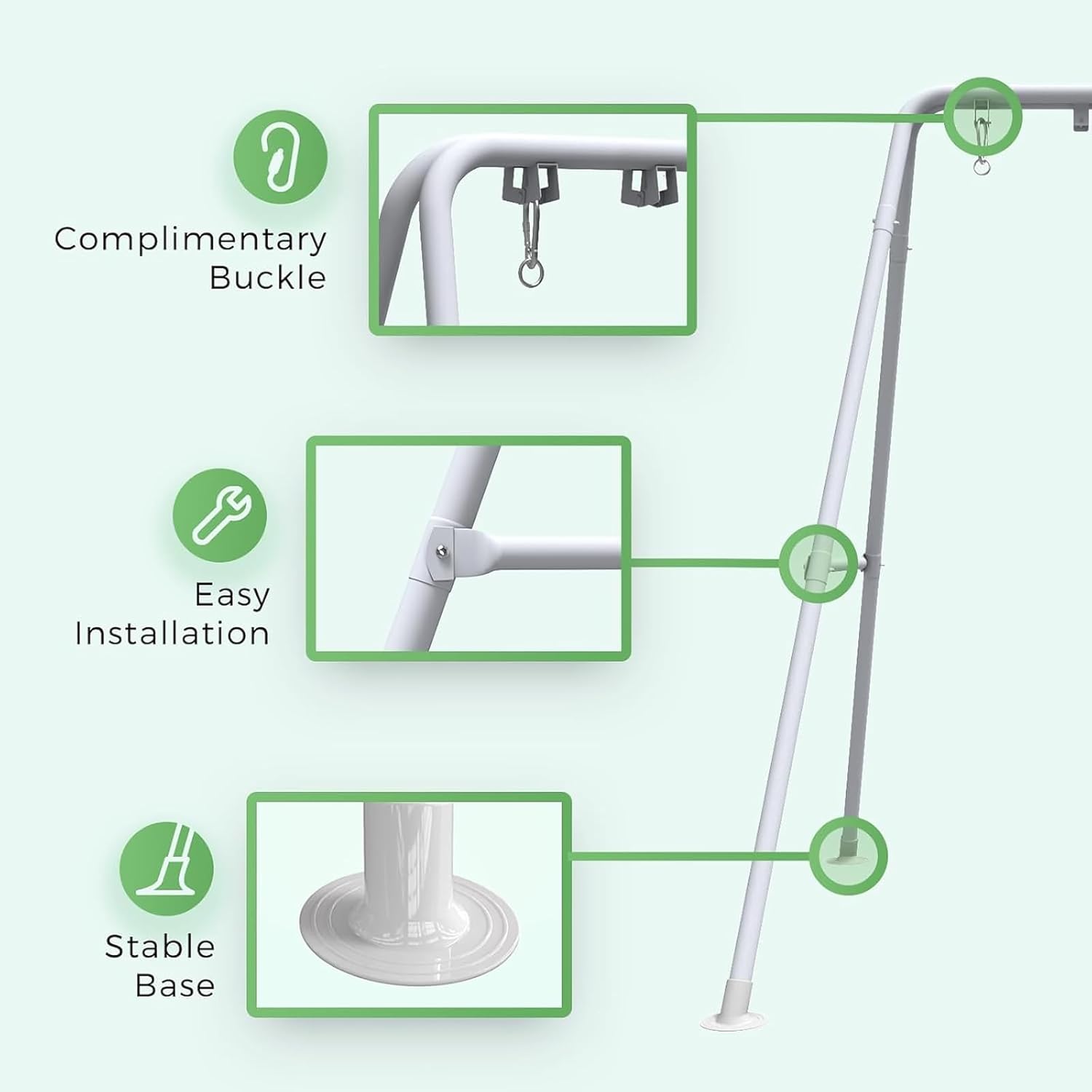 Complimentary Buckle

Easy Installation

Stable Base