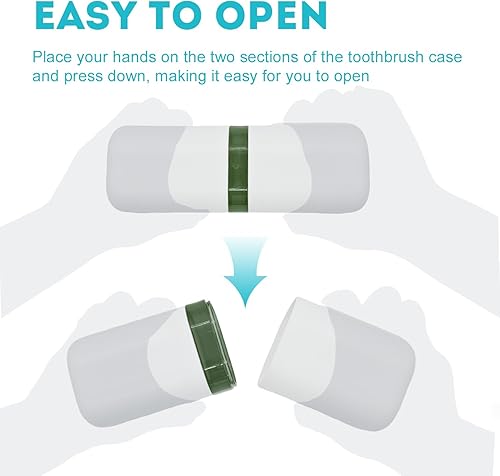 EASY TO OPEN

Place your hands on the two sections of the toothbrush case and press down, making it easy for you to open