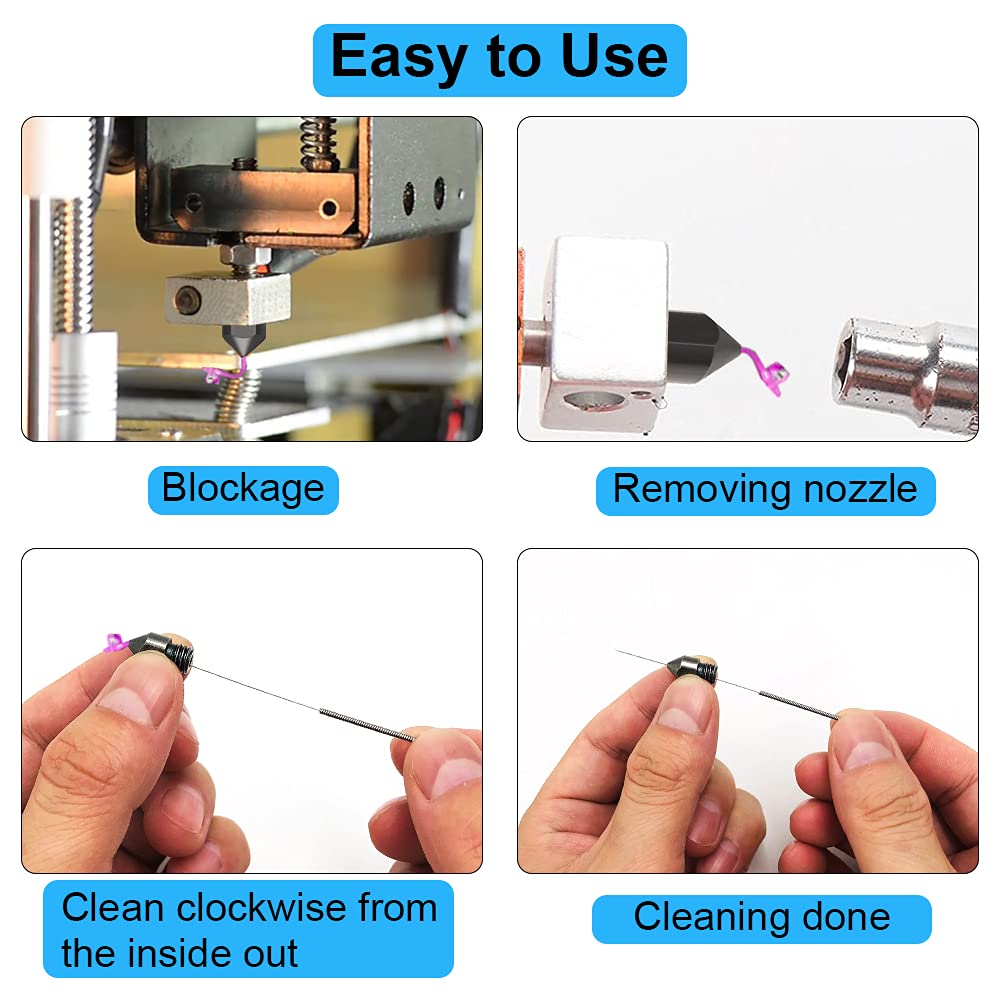 Easy to Use

Blockage

Removing nozzle

Clean clockwise from the inside out

Cleaning done