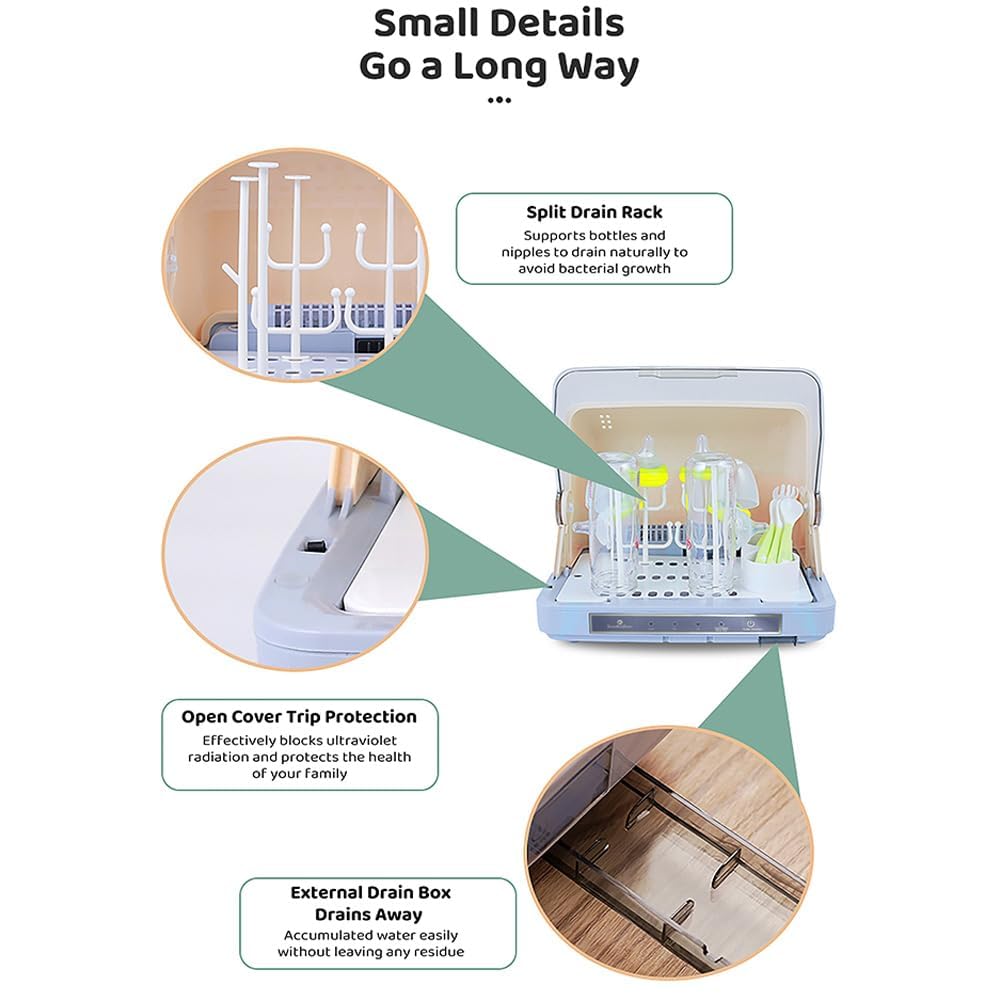 Small Details
Go a Long Way

Split Drain Rack
Supports bottles and nipples to drain naturally to avoid bacterial growth

Open Cover Trip Protection
Effectively blocks ultraviolet radiation and protects the health of your family

External Drain Box Drains Away
Accumulated water easily without leaving any residue